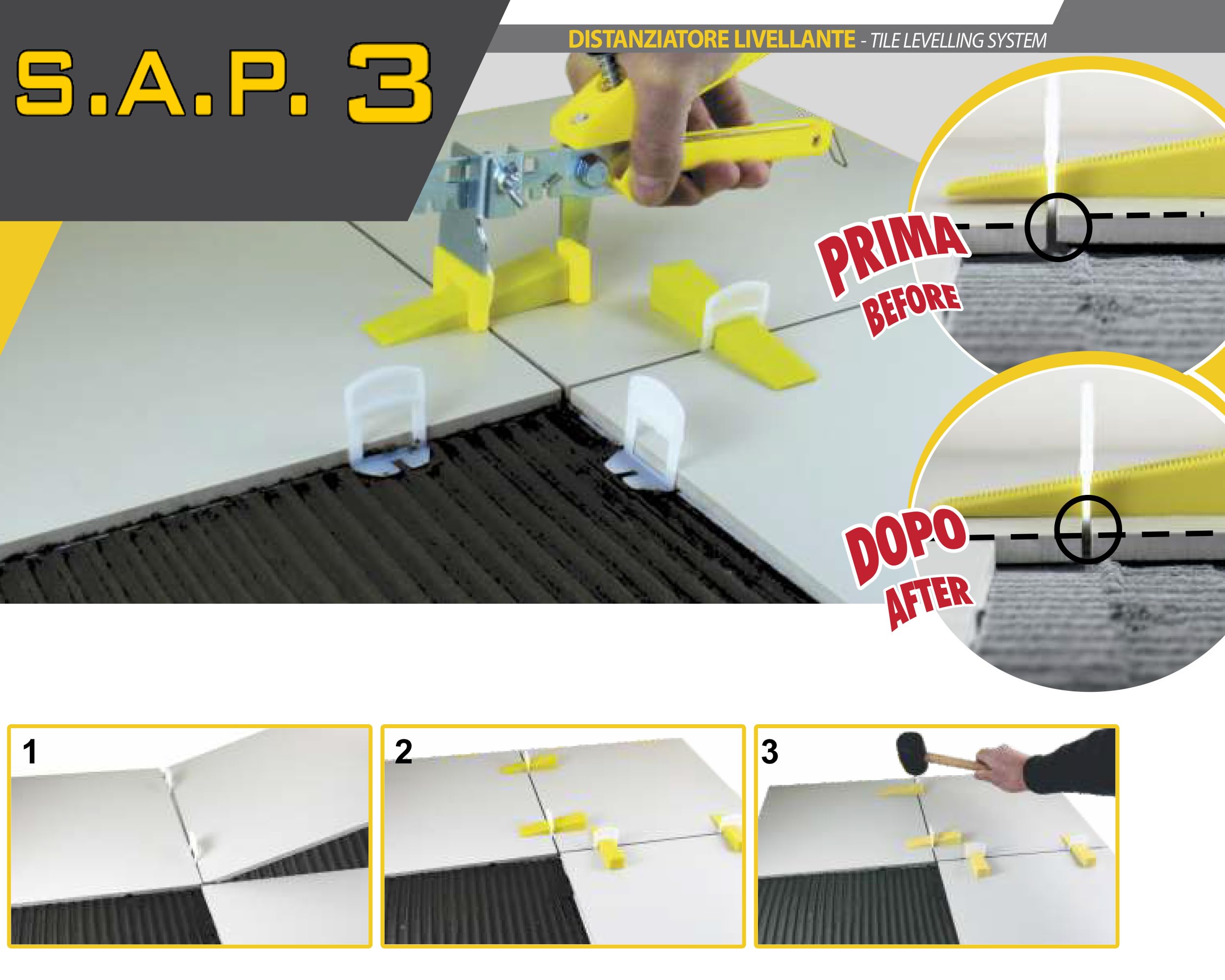 S.A.P. 3

DISTANZIATORE LIVELLANTE - TILE LEVELLING SYSTEM

PRIMA
BEFORE

DOPO
AFTER

1

2

3