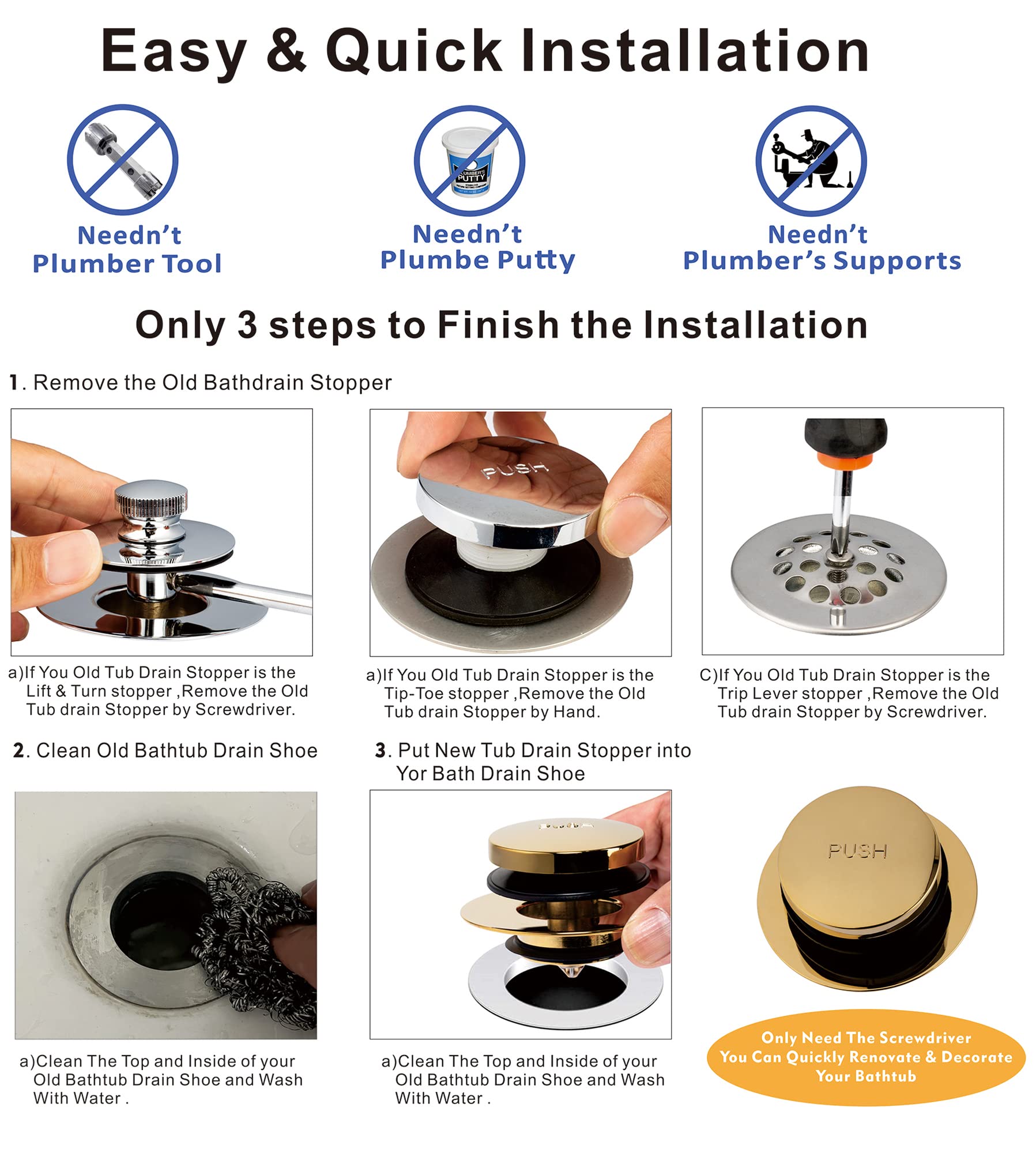 Easy & Quick Installation

PLUMBER'S PUTTY

Needn't Plumber Tool

Needn't Plumbe Putty

Needn't Plumber's Supports

Only 3 steps to Finish the Installation

1. Remove the Old Bathdrain Stopper

PUSH

a)If You Old Tub Drain Stopper is the Lift & Turn stopper ,Remove the Old Tub drain Stopper by Screwdriver.

a)If You Old Tub Drain Stopper is the Tip-Toe stopper ,Remove the Old Tub drain Stopper by Hand.

C)If You Old Tub Drain Stopper is the Trip Lever stopper ,Remove the Old Tub drain Stopper by Screwdriver.

2. Clean Old Bathtub Drain Shoe

3. Put New Tub Drain Stopper into Yor Bath Drain Shoe

PUSH

PUSH

a)Clean The Top and Inside of your Old Bathtub Drain Shoe and Wash With Water .

a)Clean The Top and Inside of your Old Bathtub Drain Shoe and Wash With Water .

Only Need The Screwdriver You Can Quickly Renovate & Decorate Your Bathtub