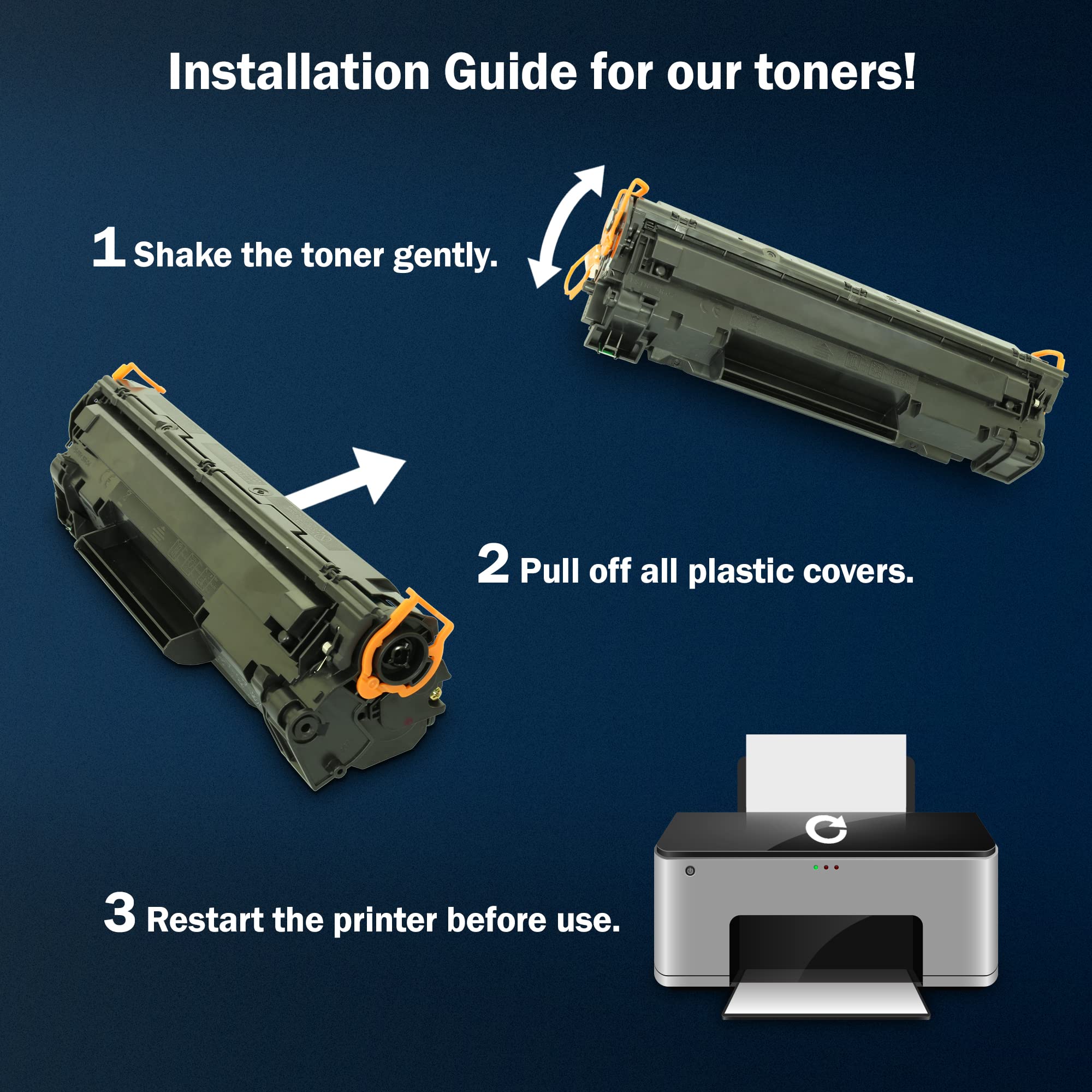 Installation Guide for our toners!

1 Shake the toner gently.

2 Pull off all plastic covers.

3 Restart the printer before use.