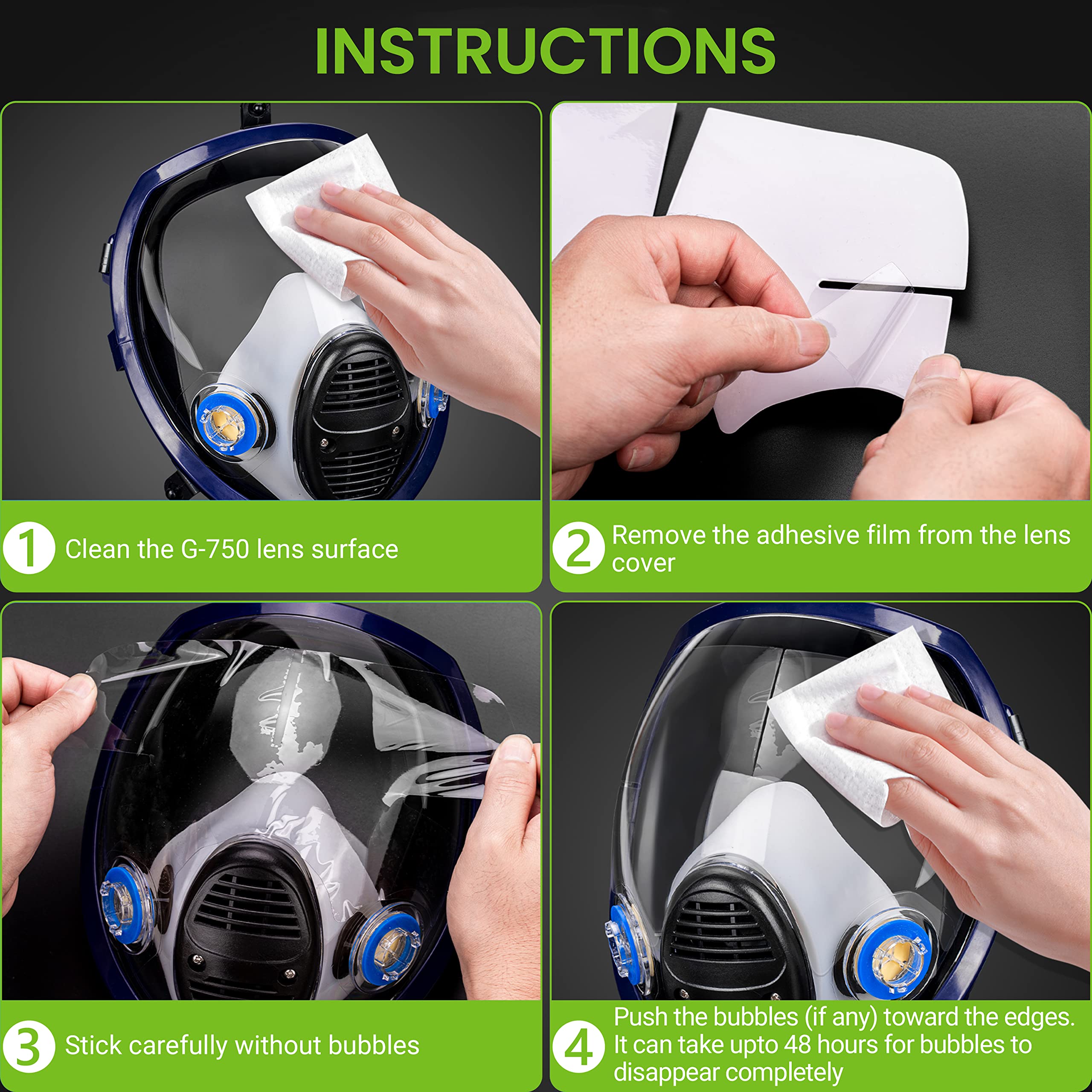 INSTRUCTIONS

1 Clean the G-750 lens surface

2 Remove the adhesive film from the lens cover

3 Stick carefully without bubbles

4 Push the bubbles (if any) toward the edges. It can take upto 48 hours for bubbles to disappear completely