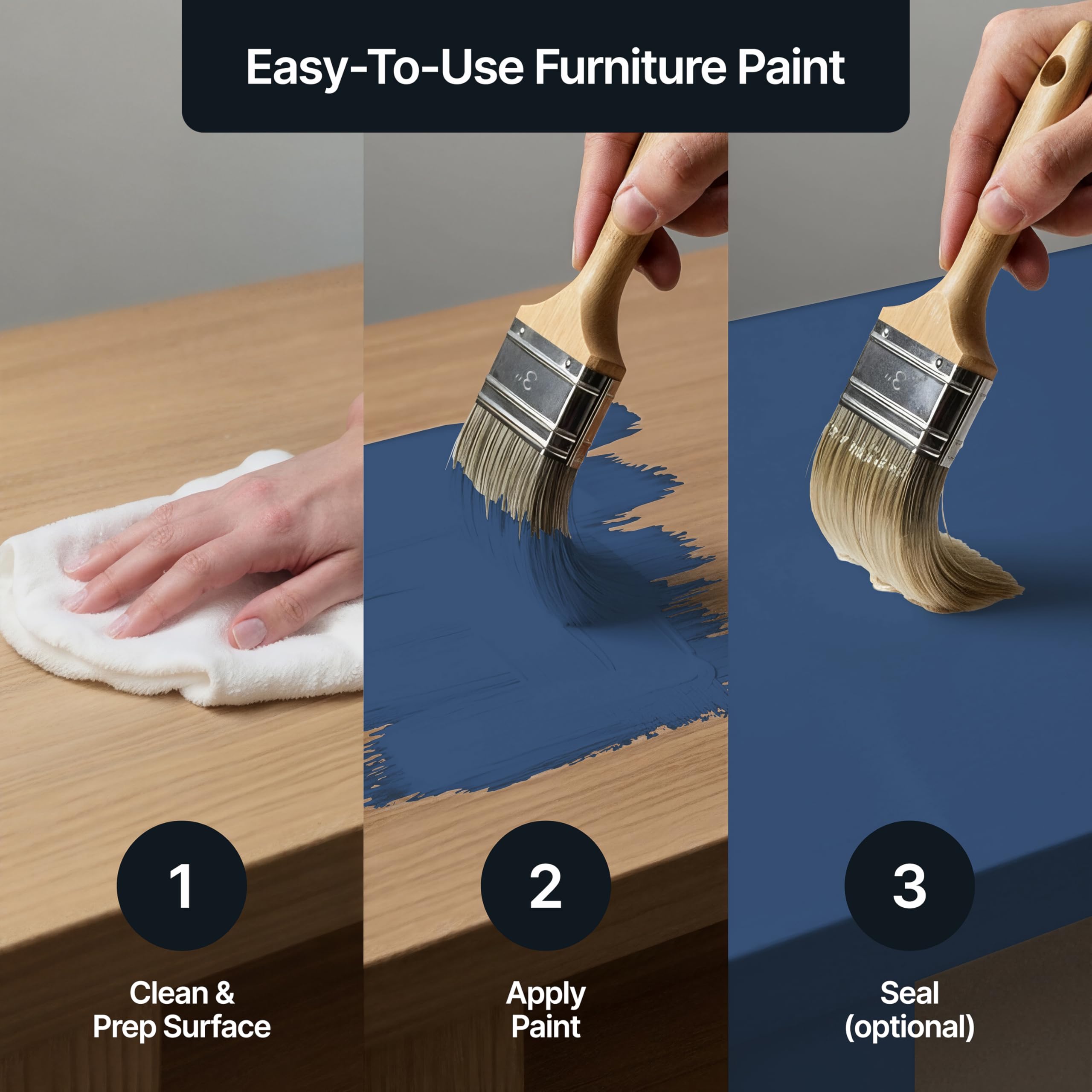 Easy-To-Use Furniture Paint

3"

3"

1

Clean & Prep Surface

2

Apply Paint

3

Seal (optional)