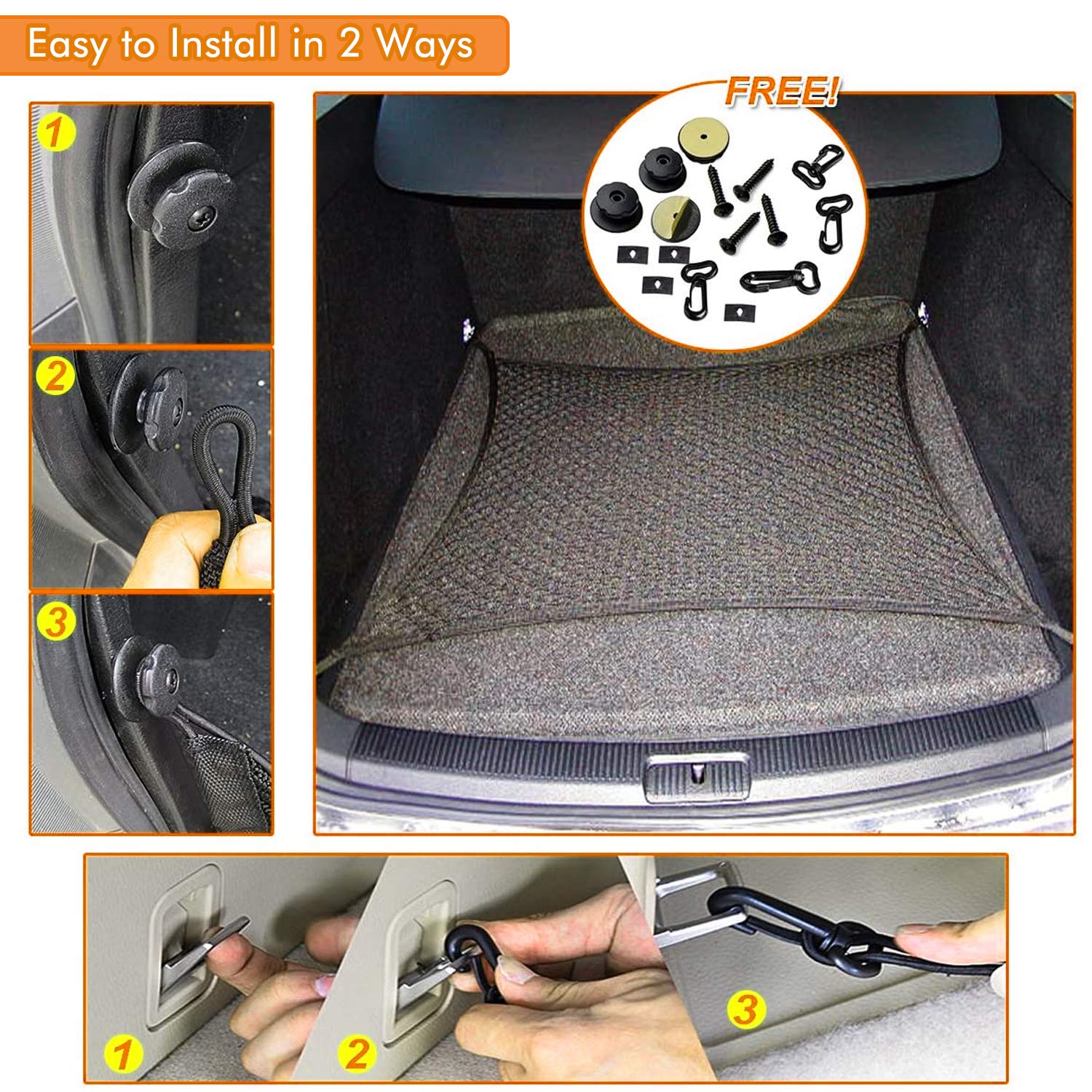 Easy to Install in 2 Ways

1

2

3

FREE!

1

2

3