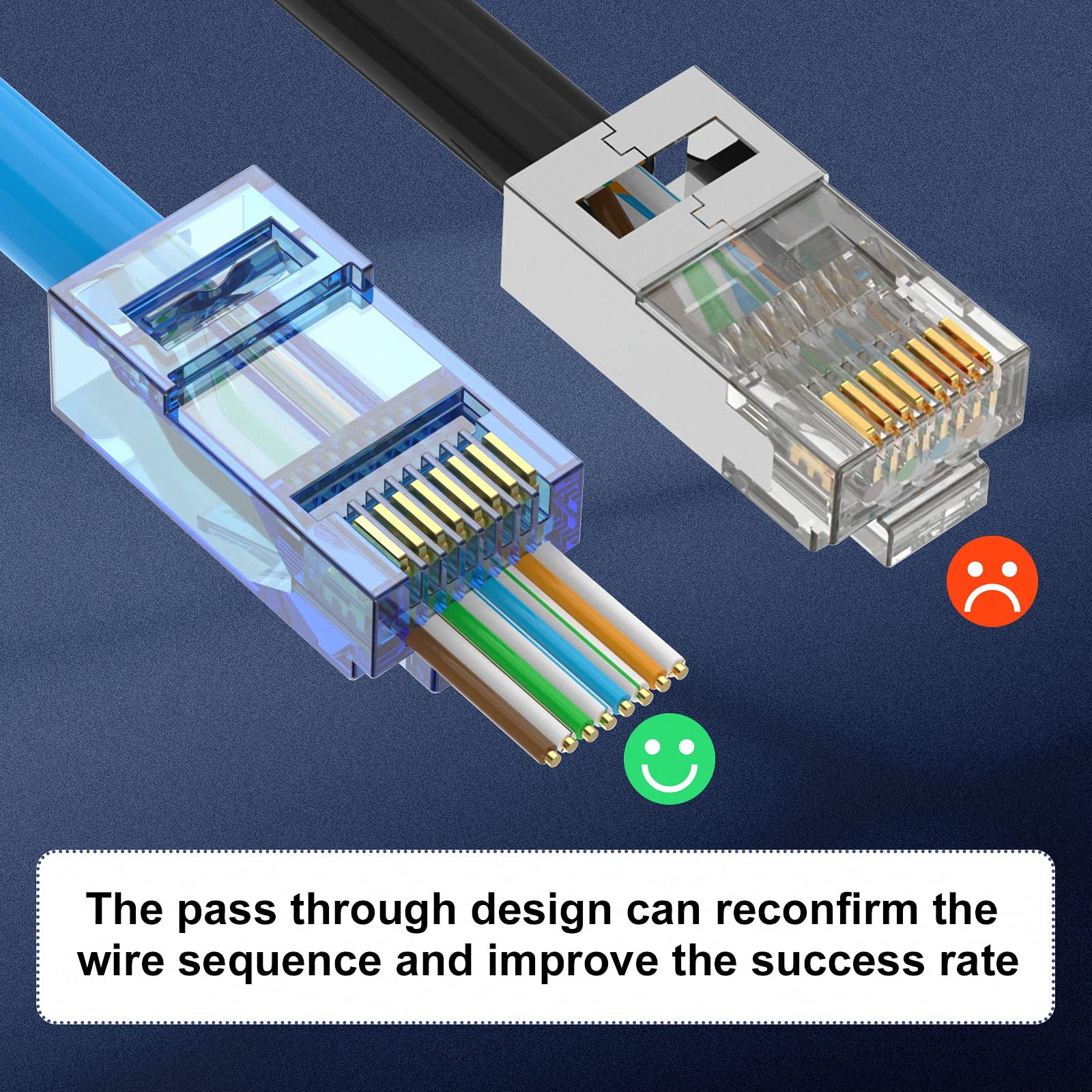 The pass through design can reconfirm the wire sequence and improve the success rate