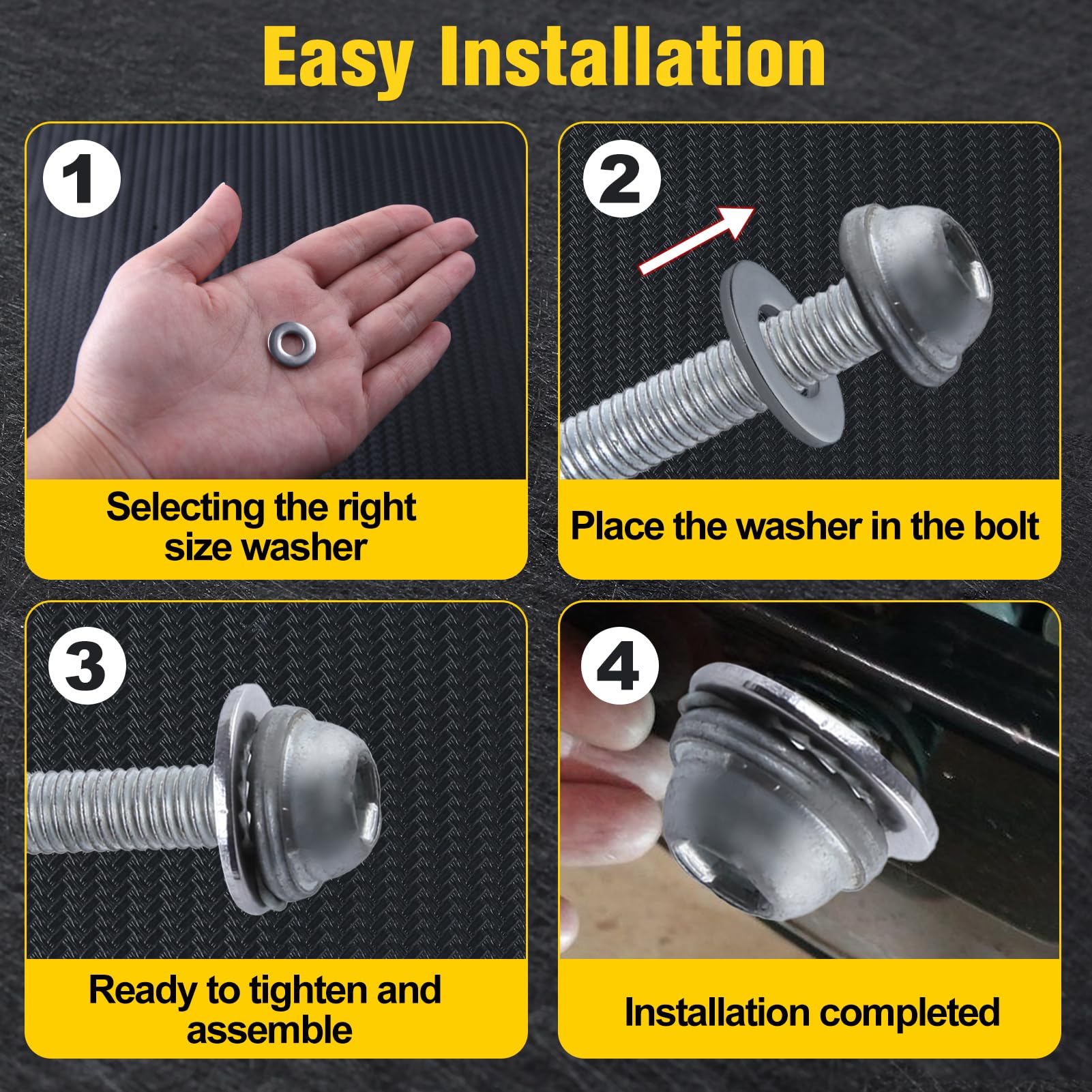 Easy Installation

1

Selecting the right size washer

2

Place the washer in the bolt

3

Ready to tighten and assemble

4

Installation completed