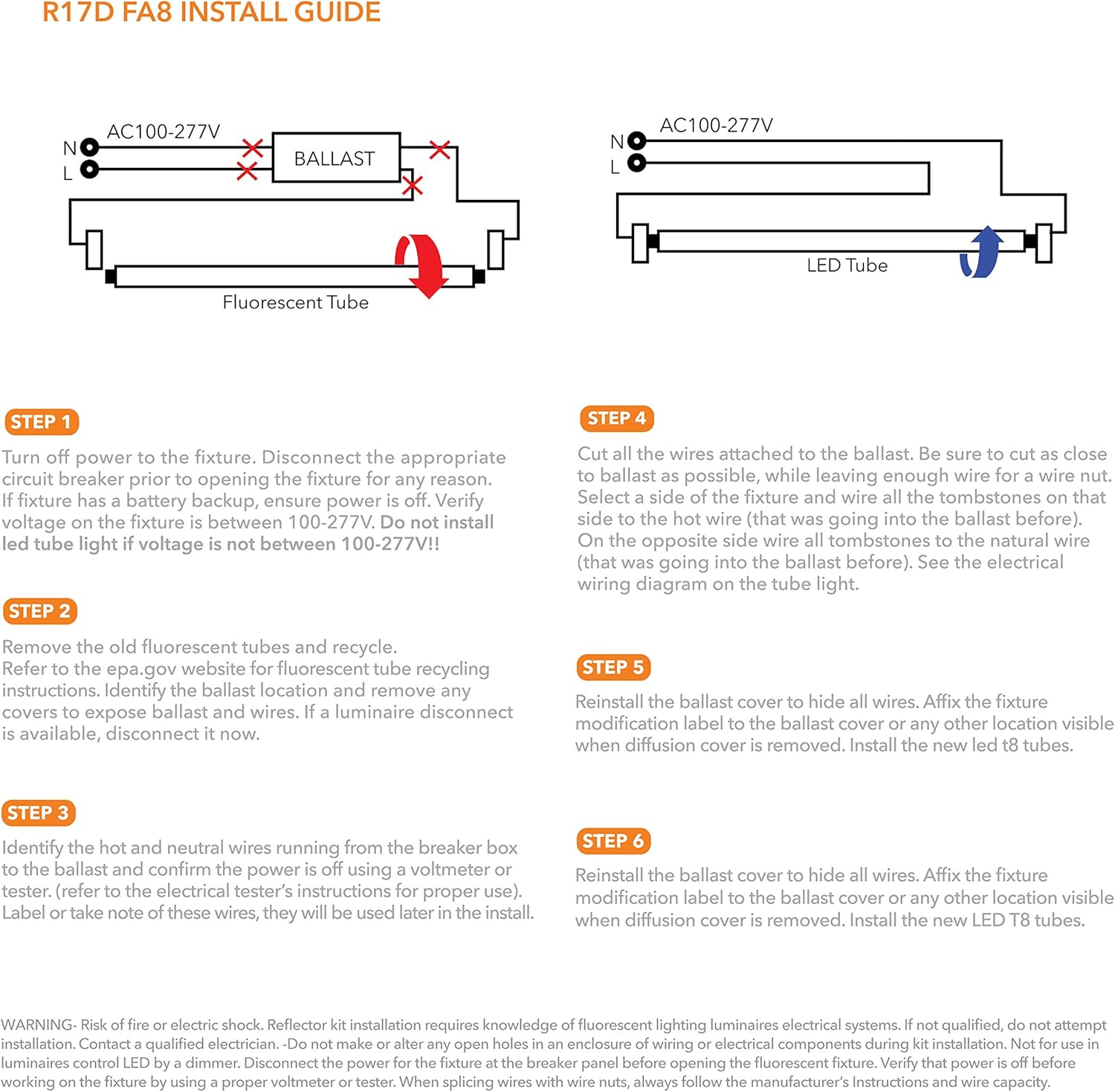 R17D FA8 INSTALL GUIDE

AC100-277V
N
L
BALLAST
Fluorescent Tube

AC100-277V
N
L
LED Tube

STEP 1

Turn off power to the fixture. Disconnect the appropriate circuit breaker prior to opening the fixture for any reason. If fixture has a battery backup, ensure power is off. Verify voltage on the fixture is between 100-277V. Do not install led tube light if voltage is not between 100-277V!!

STEP 2

Remove the old fluorescent tubes and recycle. Refer to the epa.gov website for fluorescent tube recycling instructions. Identify the ballast location and remove any covers to expose ballast and wires. If a luminaire disconnect is available, disconnect it now.

STEP 3

Identify the hot and neutral wires running from the breaker box to the ballast and confirm the power is off using a voltmeter or tester. (refer to the electrical tester's instructions for proper use). Label or take note of these wires, they will be used later in the install.

STEP 4

Cut all the wires attached to the ballast. Be sure to cut as close to ballast as possible, while leaving enough wire for a wire nut. Select a side of the fixture and wire all the tombstones on that side to the hot wire (that was going into the ballast before). On the opposite side wire all tombstones to the natural wire (that was going into the ballast before). See the electrical wiring diagram on the tube light.

STEP 5

Reinstall the ballast cover to hide all wires. Affix the fixture modification label to the ballast cover or any other location visible when diffusion cover is removed. Install the new led t8 tubes.

STEP 6

Reinstall the ballast cover to hide all wires. Affix the fixture modification label to the ballast cover or any other location visible when diffusion cover is removed. Install the new LED T8 tubes.

WARNING- Risk of fire or electric shock. Reflector kit installation requires knowledge of fluorescent lighting luminaires electrical systems. If not qualified, do not attempt installation. Contact a qualified electrician. -Do not make or alter any open holes in an enclosure of wiring or electrical components during kit installation. Not for use in luminaires control LED by a dimmer. Disconnect the power for the fixture at the breaker panel before opening the fluorescent fixture. Verify that power is off before working on the fixture by using a proper voltmeter or tester. When splicing wires with wire nuts, always follow the manufacturer's Instructions and wire capacity.