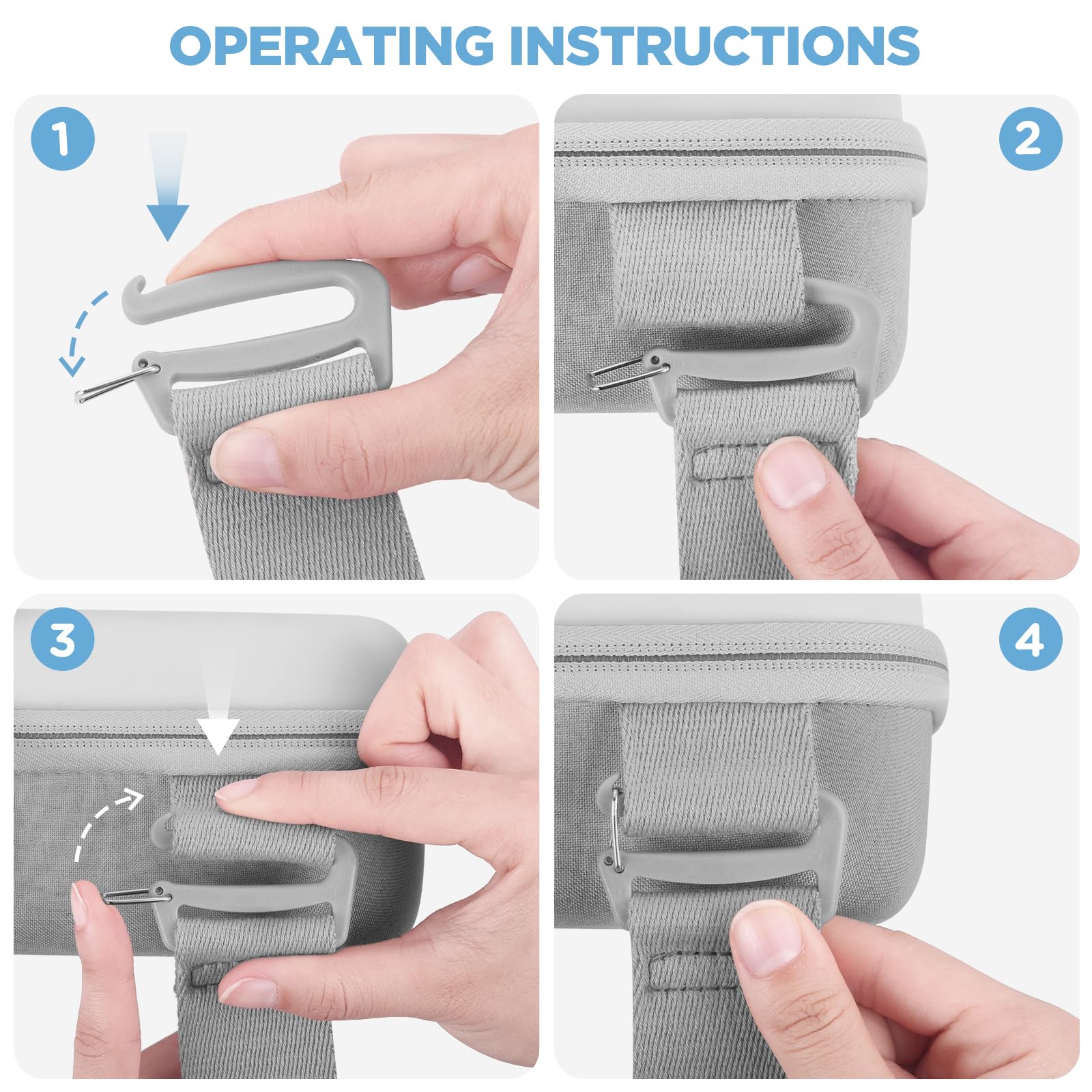 OPERATING INSTRUCTIONS

1

2

3

4