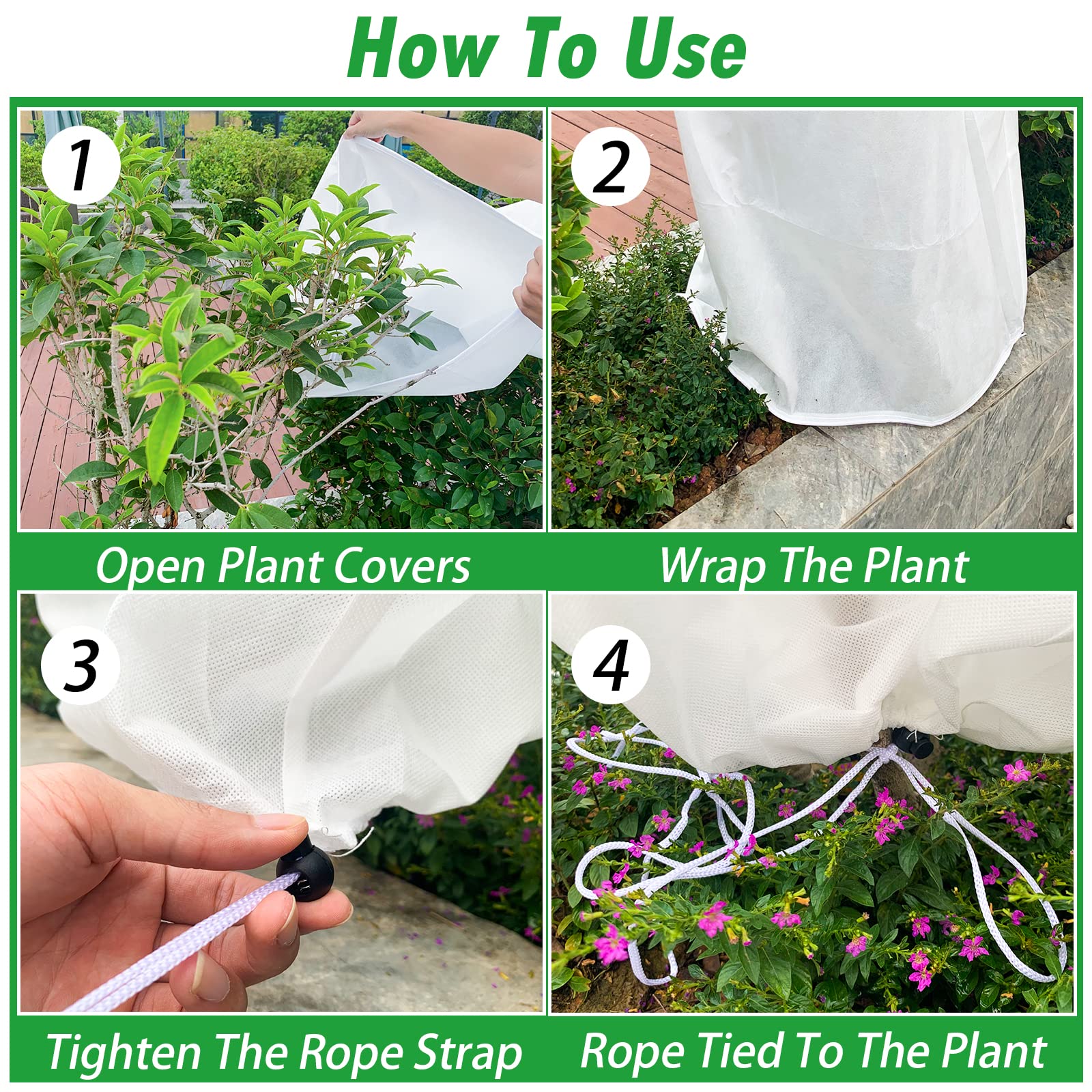 How To Use

1

Open Plant Covers

2

Wrap The Plant

3

Tighten The Rope Strap

4

Rope Tied To The Plant