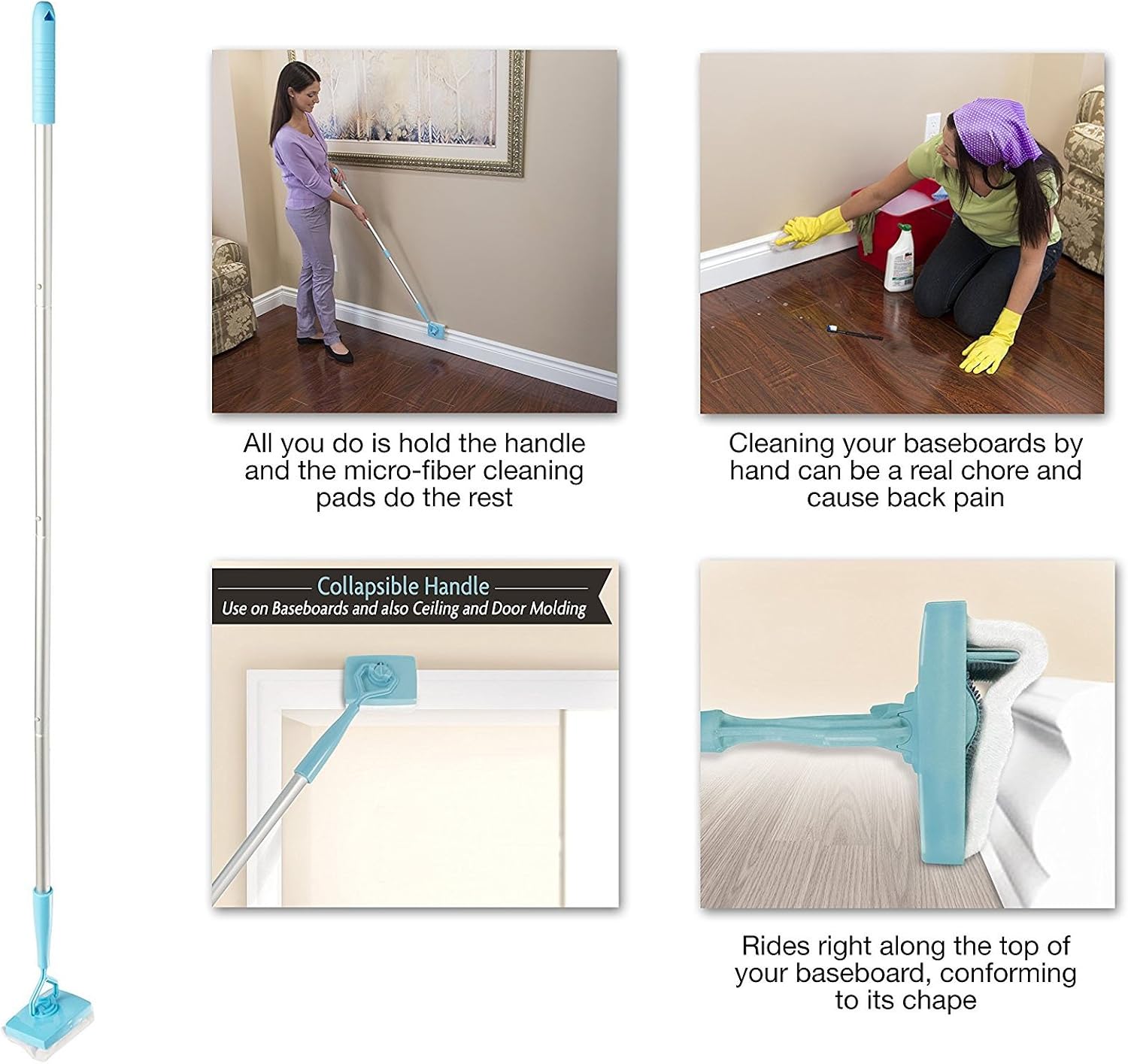 All you do is hold the handle and the micro-fiber cleaning pads do the rest

Cleaning your baseboards by hand can be a real chore and cause back pain

Collapsible Handle
Use on Baseboards and also Ceiling and Door Molding

Rides right along the top of your baseboard, conforming to its chape