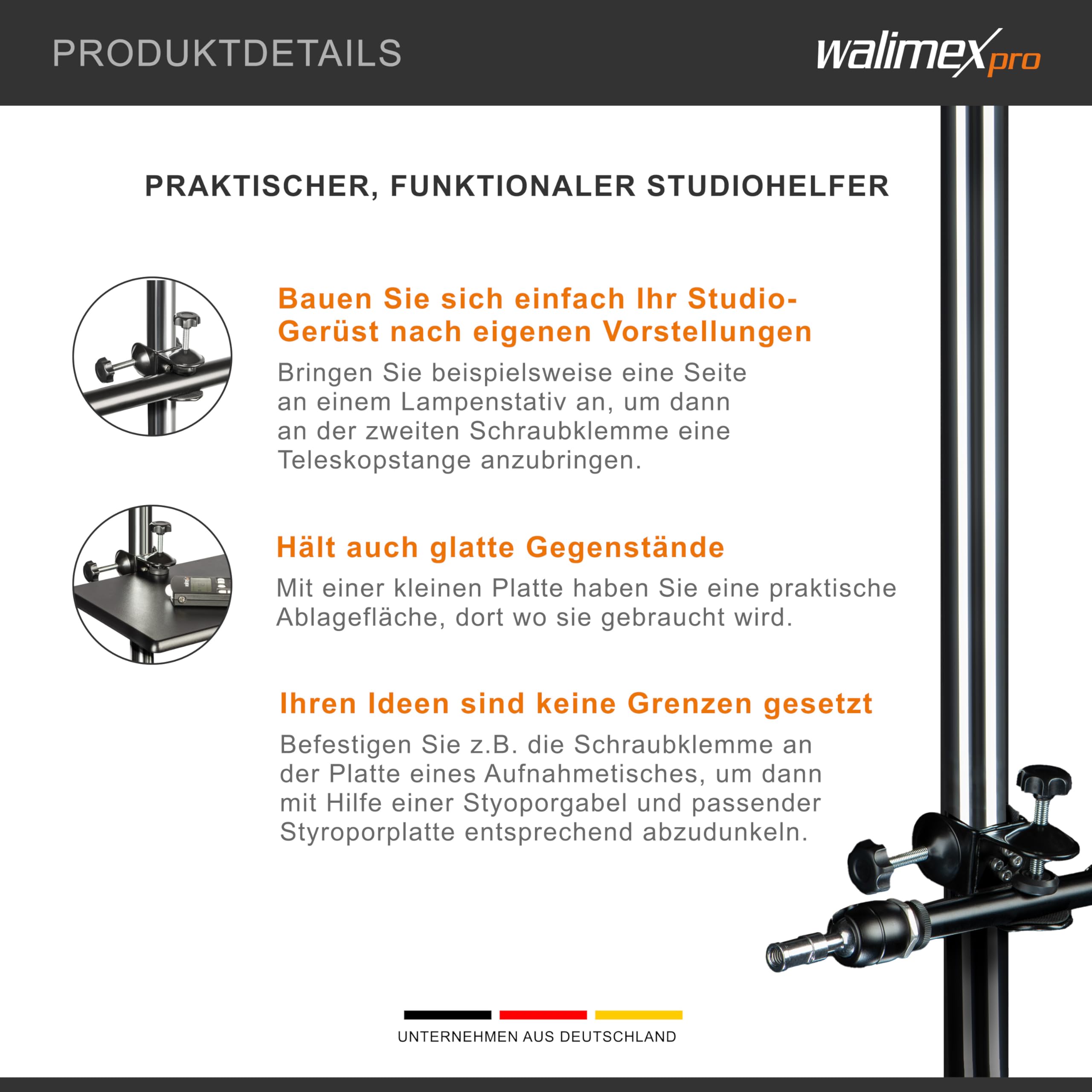 PRODUKTDETAILS

walimex pro

PRAKTISCHER, FUNKTIONALER STUDIOHELFER

Bauen Sie sich einfach Ihr Studio-Gerüst nach eigenen Vorstellungen

Bringen Sie beispielsweise eine Seite an einem Lampenstativ an, um dann an der zweiten Schraubklemme eine Teleskopstange anzubringen.

Hält auch glatte Gegenstände

Mit einer kleinen Platte haben Sie eine praktische Ablagefläche, dort wo sie gebraucht wird.

Ihren Ideen sind keine Grenzen gesetzt

Befestigen Sie z.B. die Schraubklemme an der Platte eines Aufnahmetisches, um dann mit Hilfe einer Styoporgabel und passender Styroporplatte entsprechend abzudunkeln.

UNTERNEHMEN AUS DEUTSCHLAND