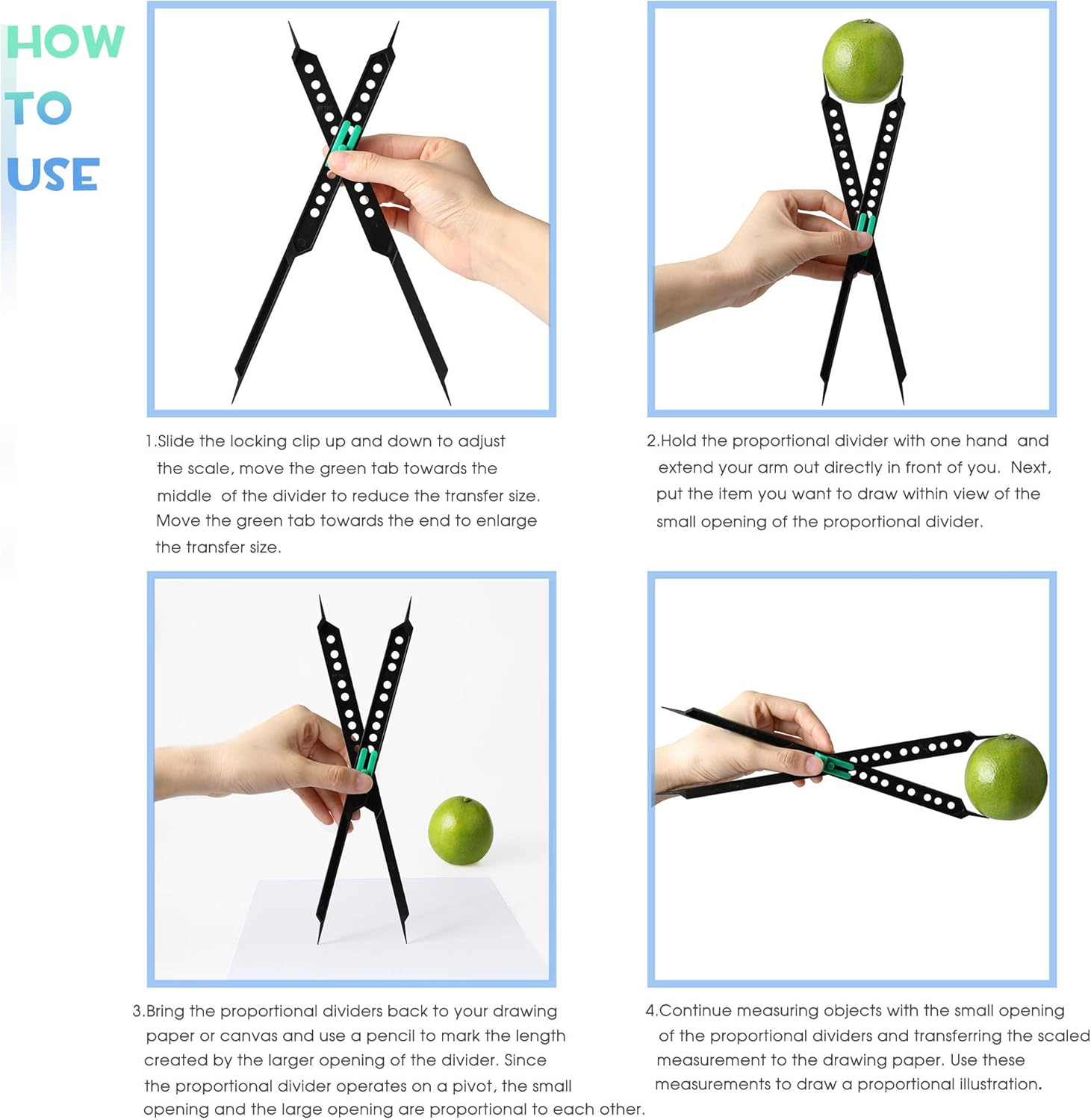 HOW
TO
USE

1.Slide the locking clip up and down to adjust the scale, move the green tab towards the middle of the divider to reduce the transfer size. Move the green tab towards the end to enlarge the transfer size.

2.Hold the proportional divider with one hand and extend your arm out directly in front of you. Next, put the item you want to draw within view of the small opening of the proportional divider.

3.Bring the proportional dividers back to your drawing paper or canvas and use a pencil to mark the length created by the larger opening of the divider. Since the proportional divider operates on a pivot, the small opening and the large opening are proportional to each other.

4.Continue measuring objects with the small opening of the proportional dividers and transferring the scaled measurement to the drawing paper. Use these measurements to draw a proportional illustration.