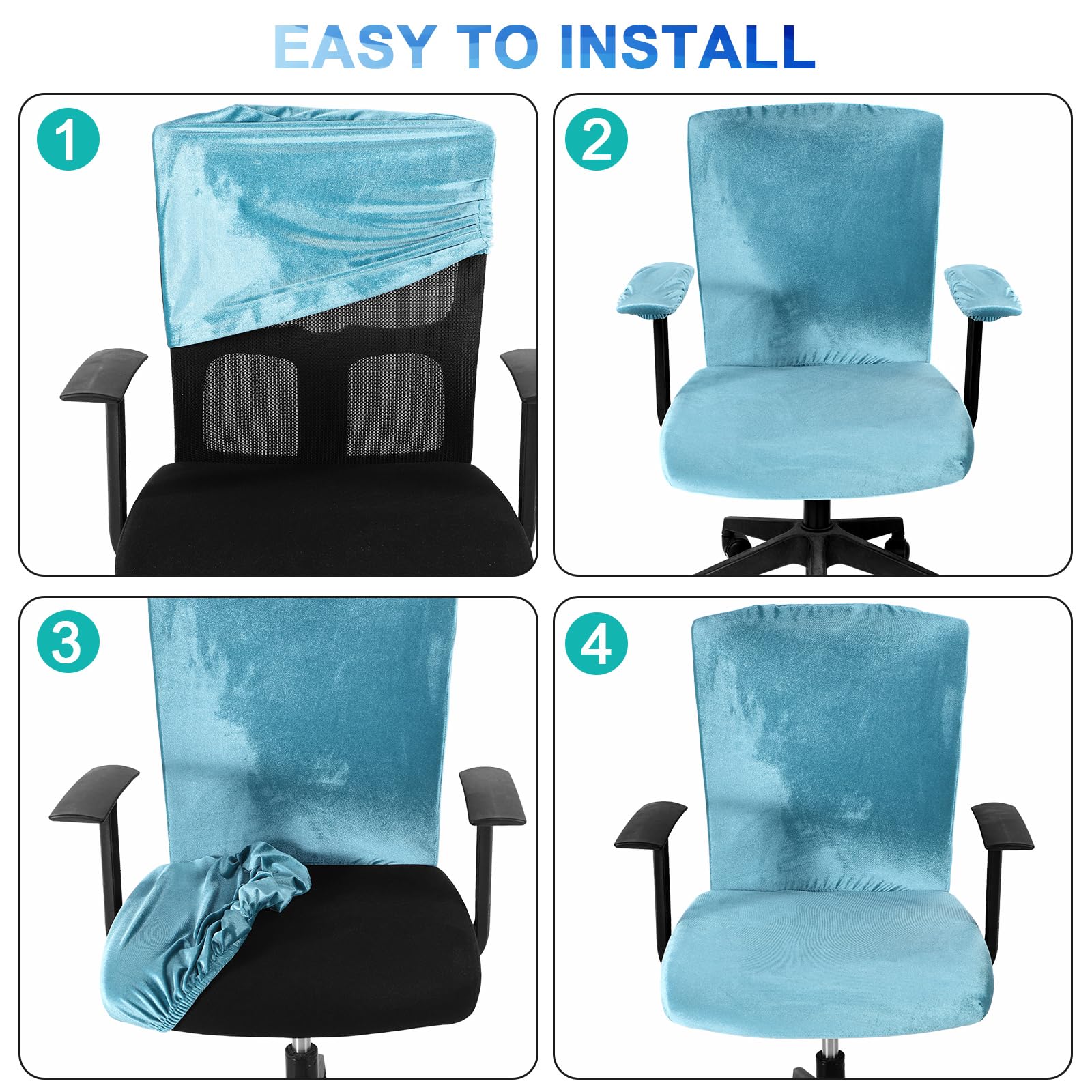 EASY TO INSTALL

1

2

3

4