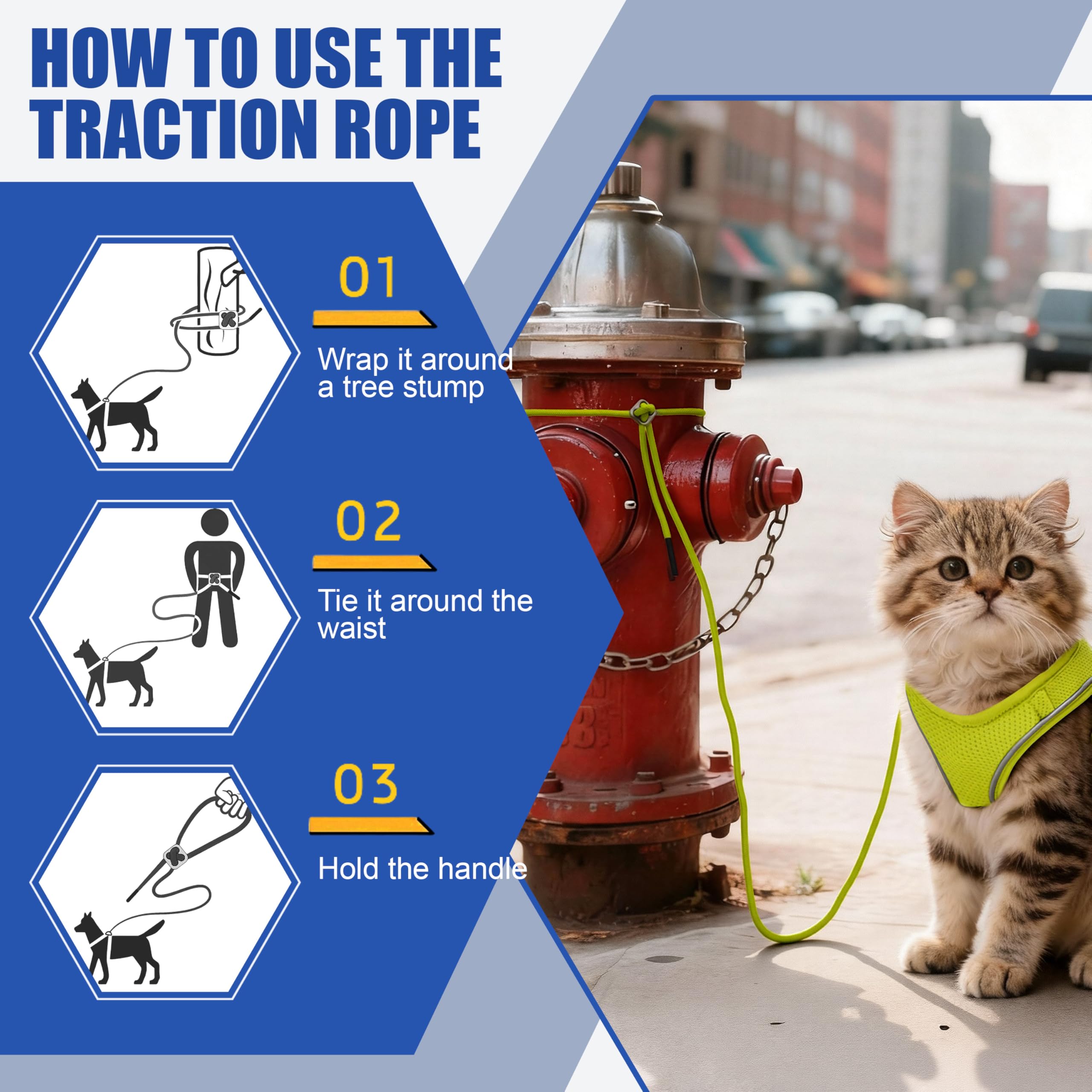 HOW TO USE THE TRACTION ROPE

01

Wrap it around a tree stump

02

Tie it around the waist

03

Hold the handle