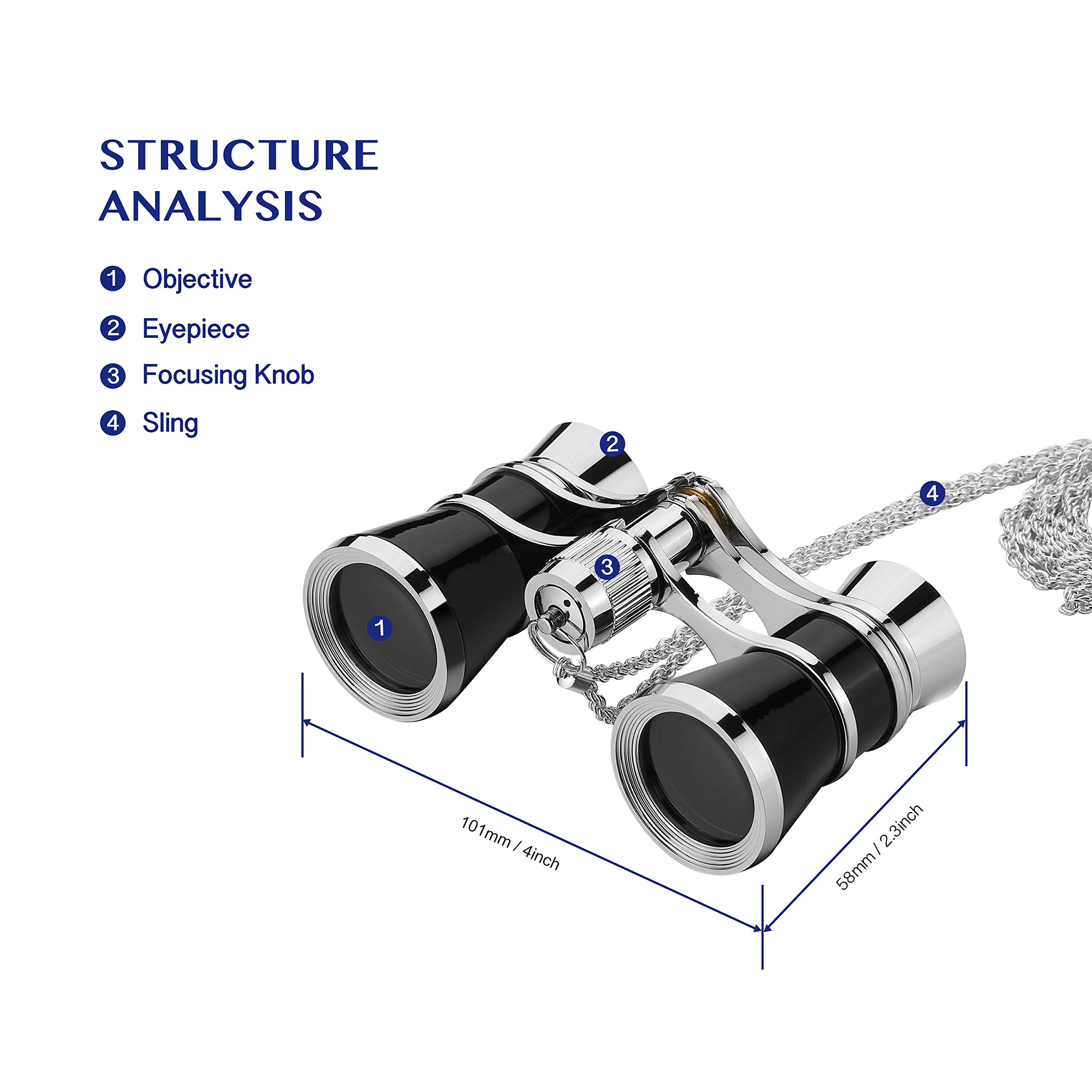 STRUCTURE ANALYSIS

1 Objective

2 Eyepiece

3 Focusing Knob

4 Sling

2

4

3

1

101mm / 4inch

58mm / 2.3inch