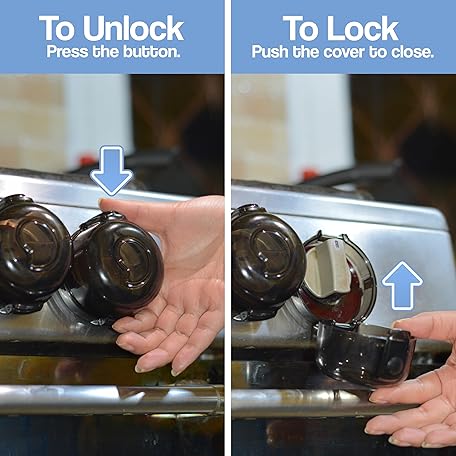 To Unlock
Press the button.

To Lock
Push the cover to close.