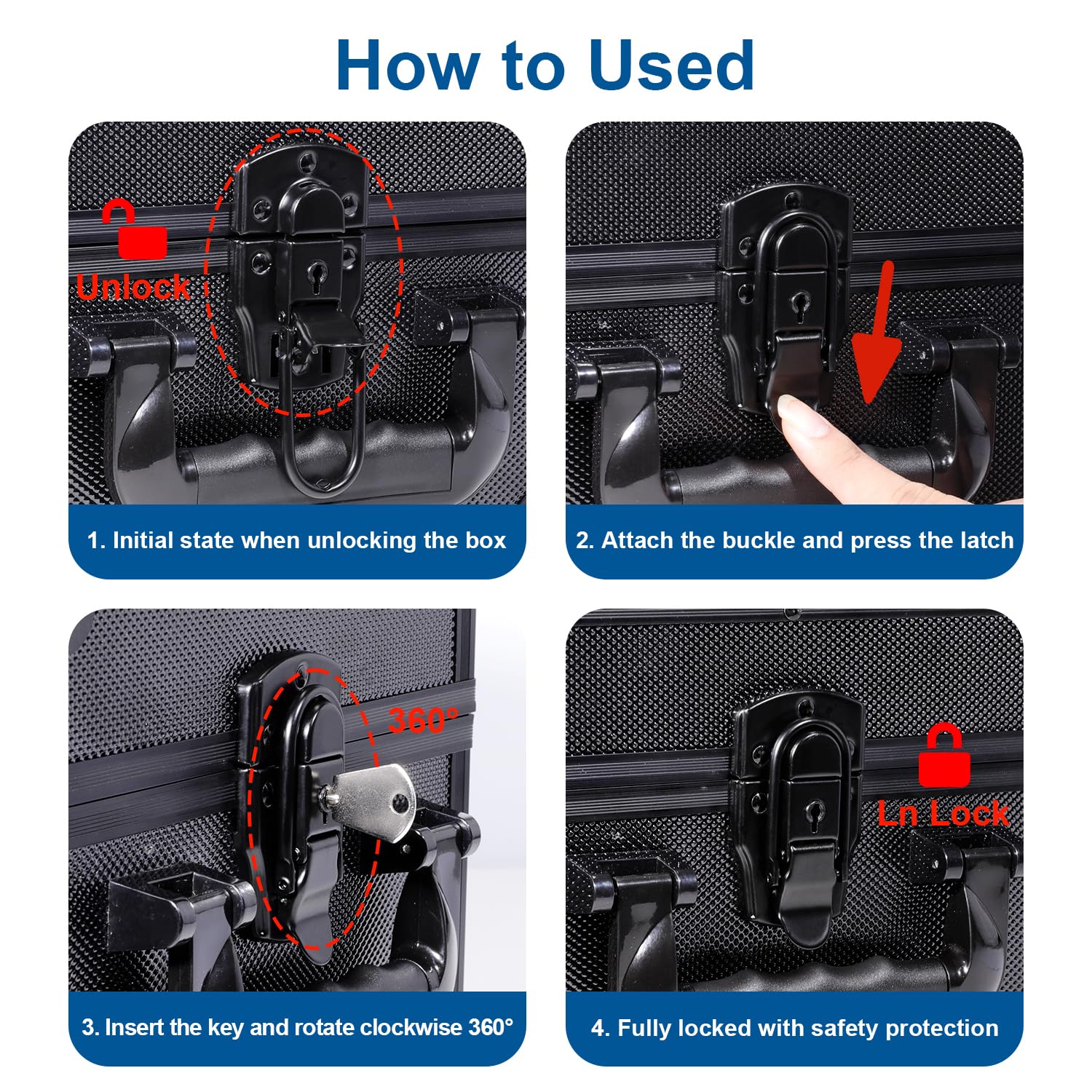 How to Used

Unlock

1. Initial state when unlocking the box

2. Attach the buckle and press the latch

360°

3. Insert the key and rotate clockwise 360°

Ln Lock

4. Fully locked with safety protection