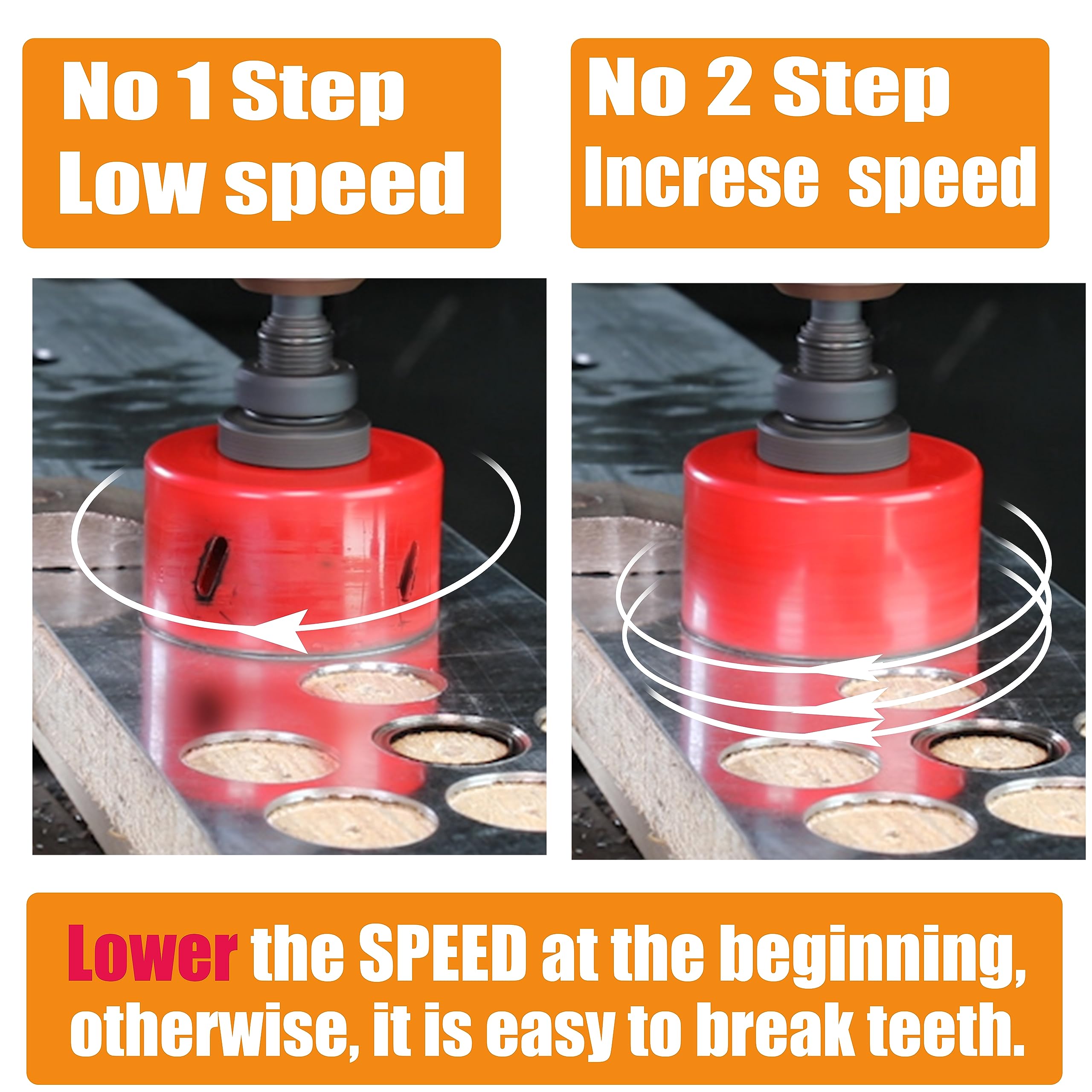 No 1 Step
Low speed

No 2 Step
Increse speed

Lower the SPEED at the beginning, otherwise, it is easy to break teeth.