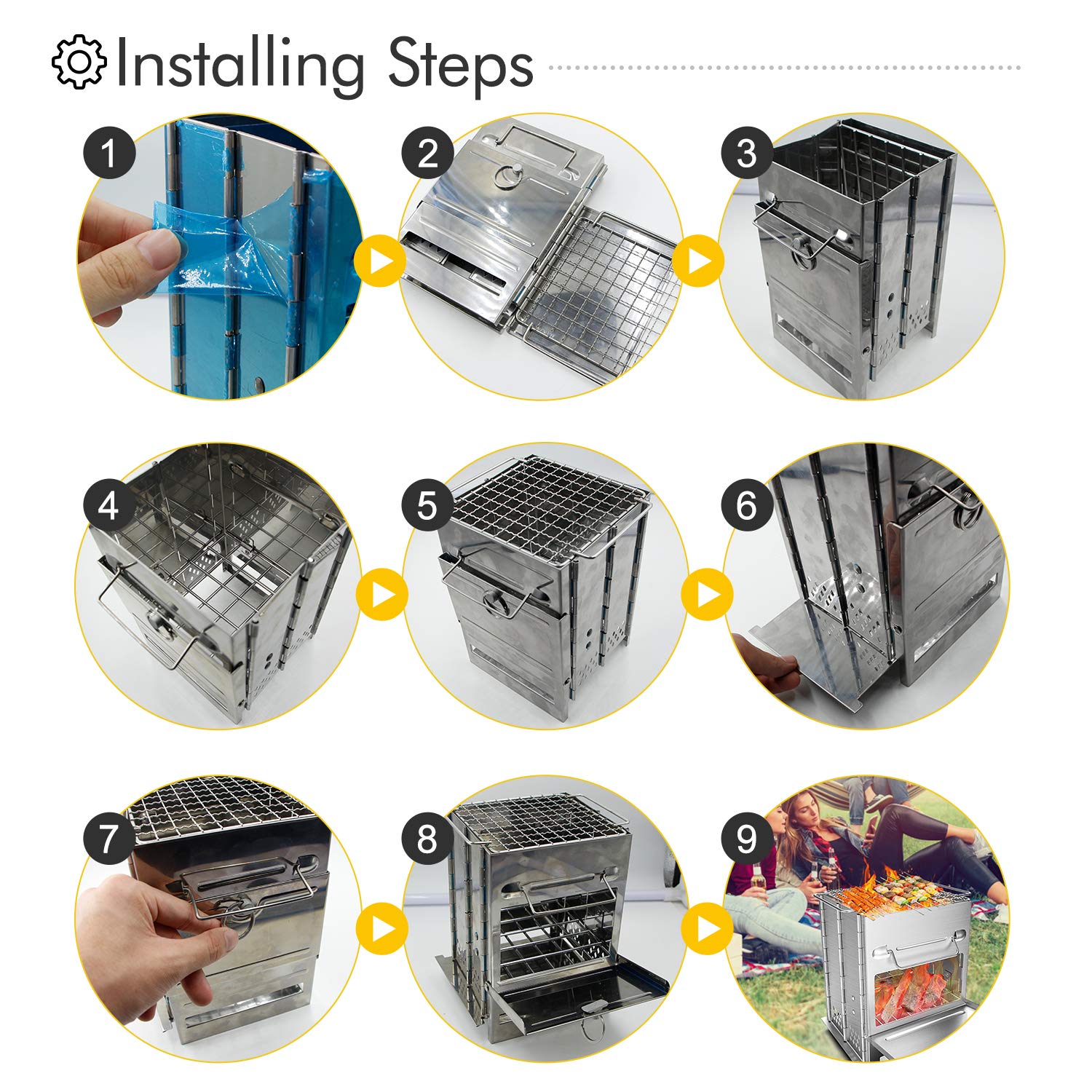 Installing Steps

1

2

3

4

5

6

7

8

9