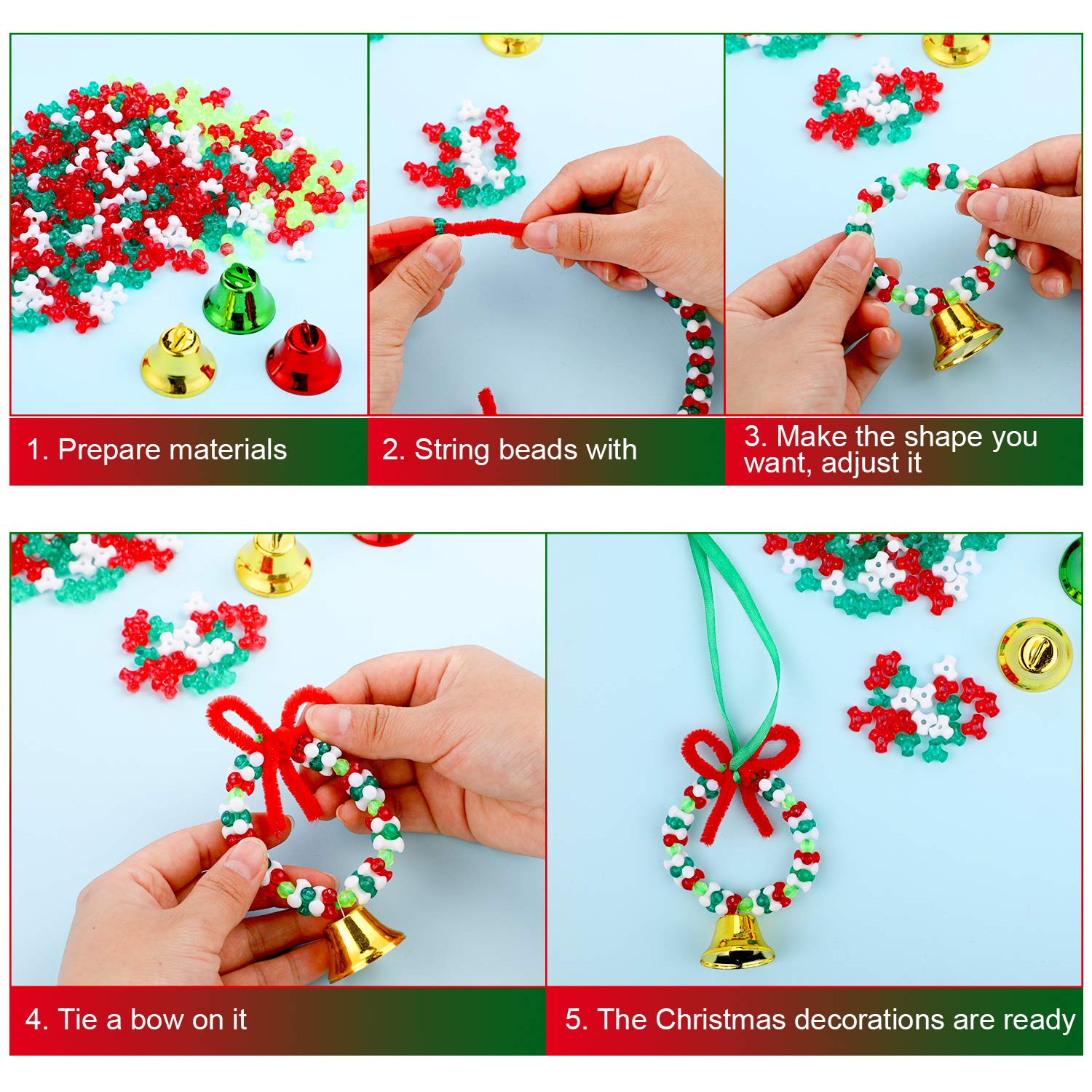 1. Prepare materials

2. String beads with

3. Make the shape you want, adjust it

4. Tie a bow on it

5. The Christmas decorations are ready