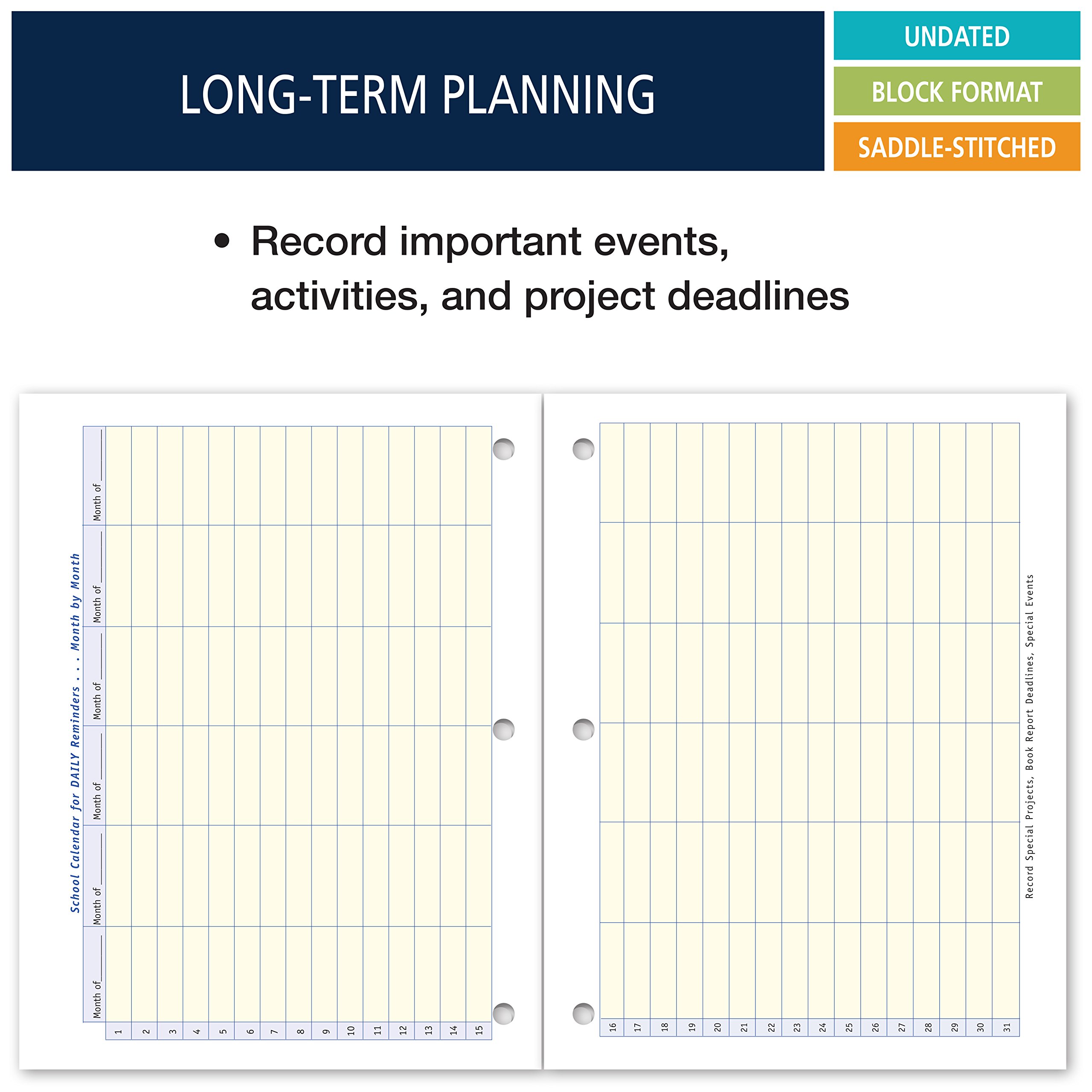 LONG-TERM PLANNING

UNDATED

BLOCK FORMAT

SADDLE-STITCHED

• Record important events, activities, and project deadlines

School Calendar for DAILY Reminders . . . Month by Month

Month of ____

Month of ____

Month of ____

Month of ____

Month of ____

Month of ____

1 2 3 4 5 6 7 8 9 10 11 12 13 14 15

16 17 18 19 20 21 22 23 24 25 26 27 28 29 30 31

Record Special Projects, Book Report Deadlines, Special Events