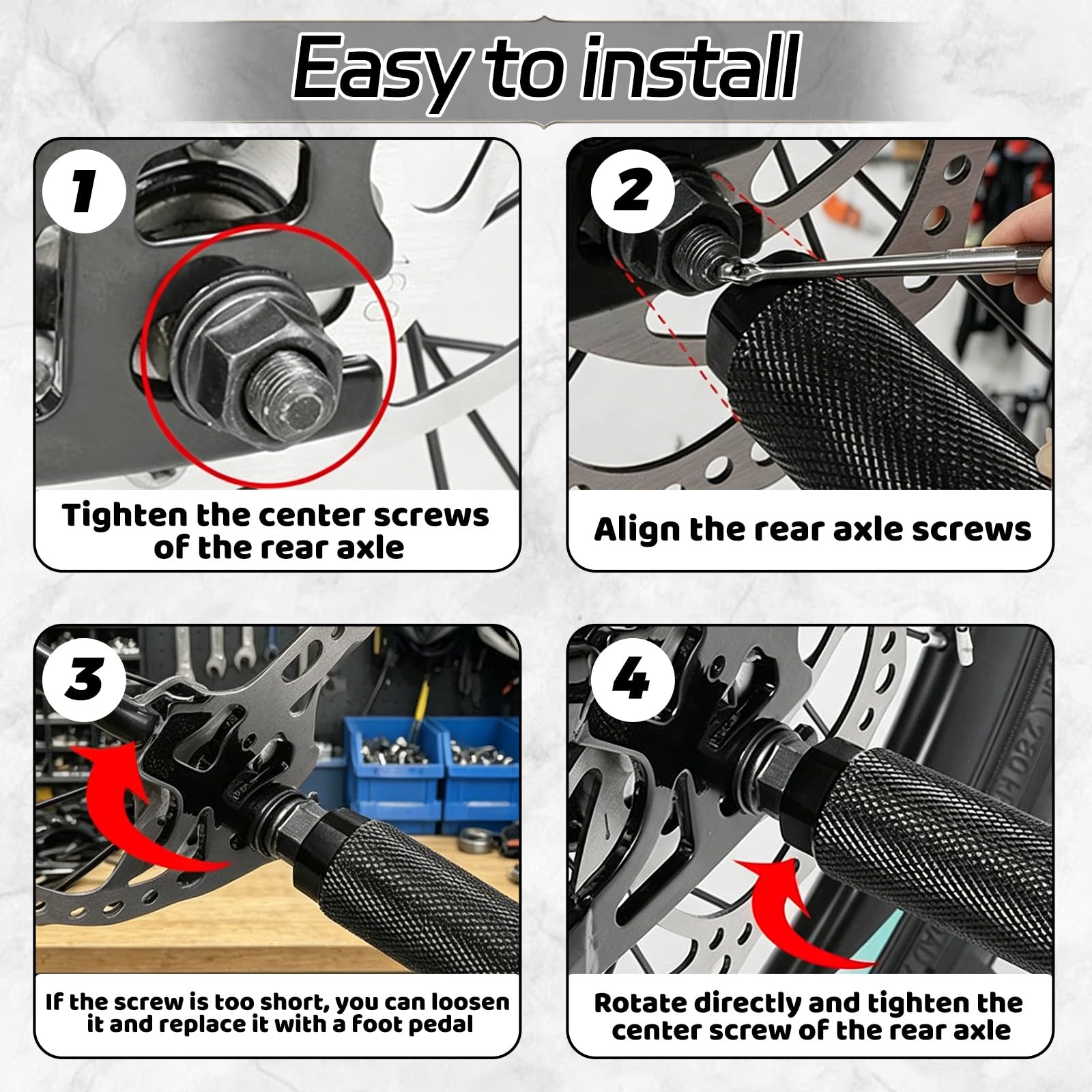 Easy to install

1

Tighten the center screws of the rear axle

2

Align the rear axle screws

3

If the screw is too short, you can loosen it and replace it with a foot pedal

4

Rotate directly and tighten the center screw of the rear axle