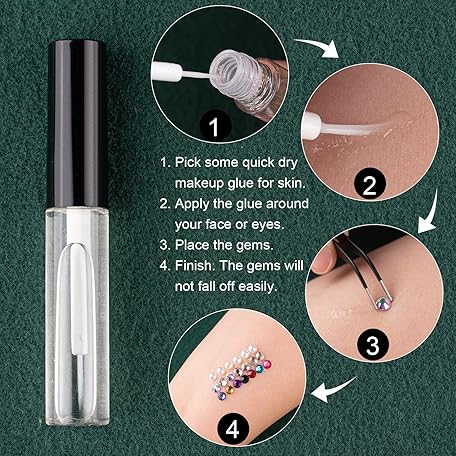 1

2

1. Pick some quick dry makeup glue for skin.
2. Apply the glue around your face or eyes.
3. Place the gems.
4. Finish: The gems will not fall off easily.

3

4