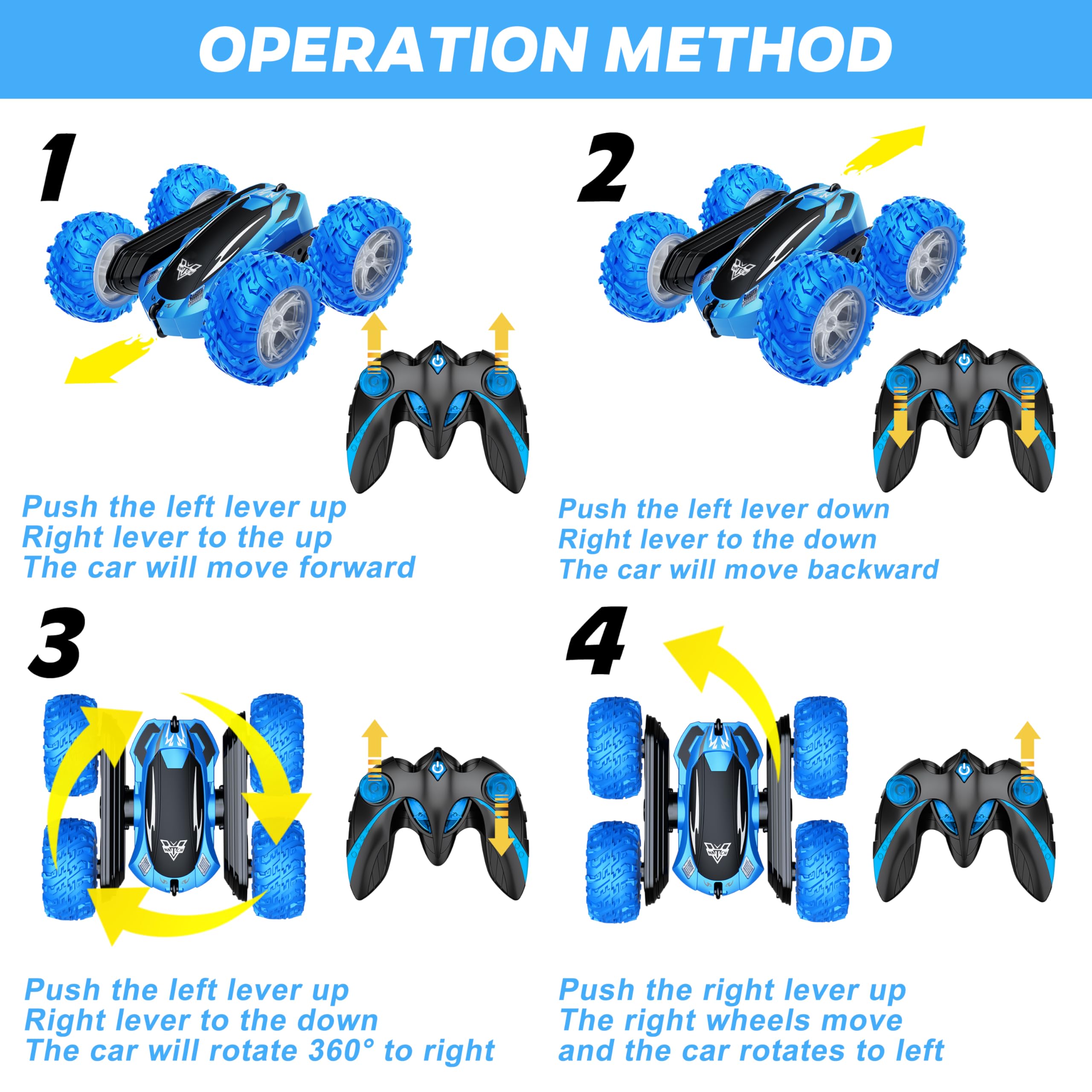 OPERATION METHOD

1

Push the left lever up
Right lever to the up
The car will move forward

2

Push the left lever down
Right lever to the down
The car will move backward

3

Push the left lever up
Right lever to the down
The car will rotate 360° to right

4

Push the right lever up
The right wheels move
and the car rotates to left