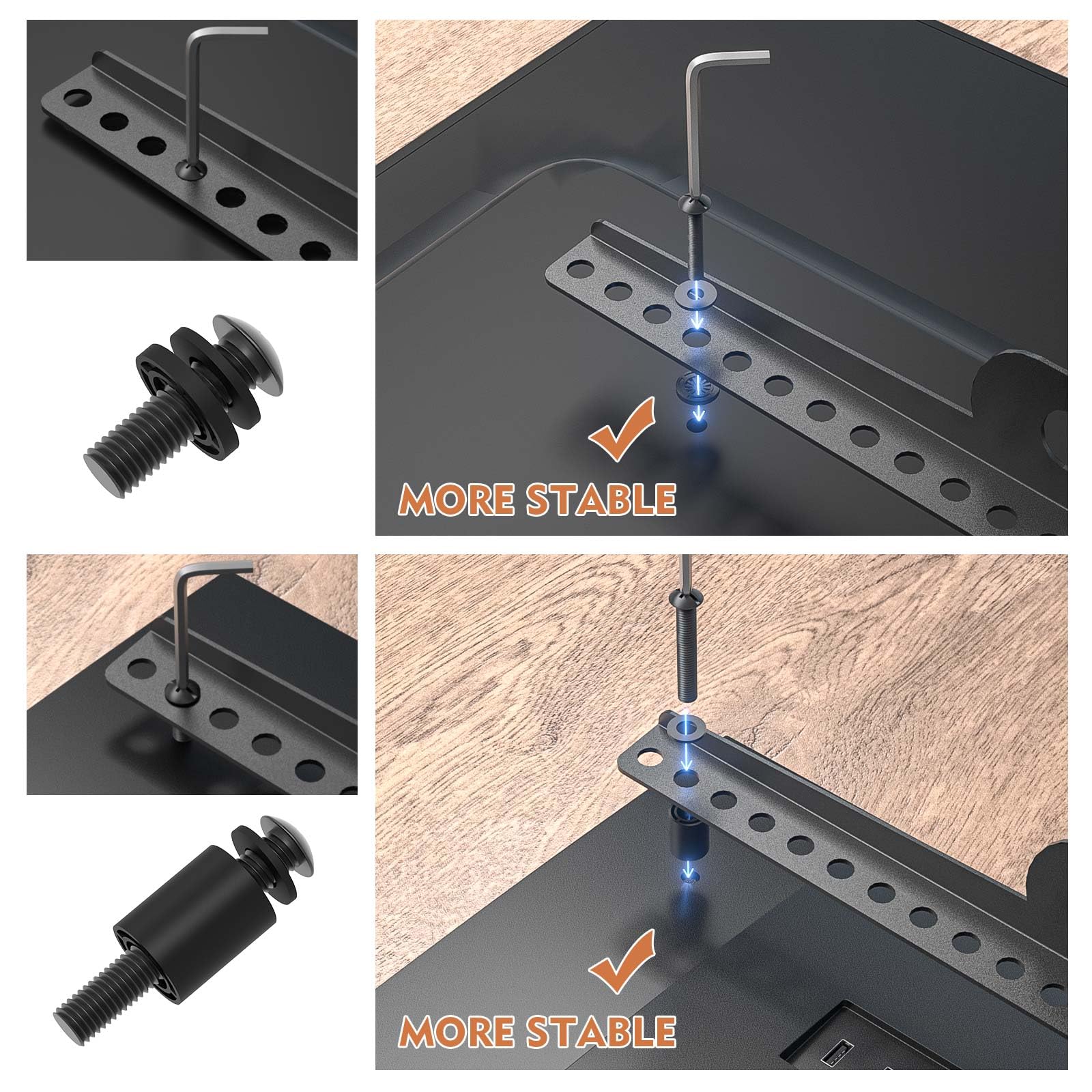 MORE STABLE

MORE STABLE