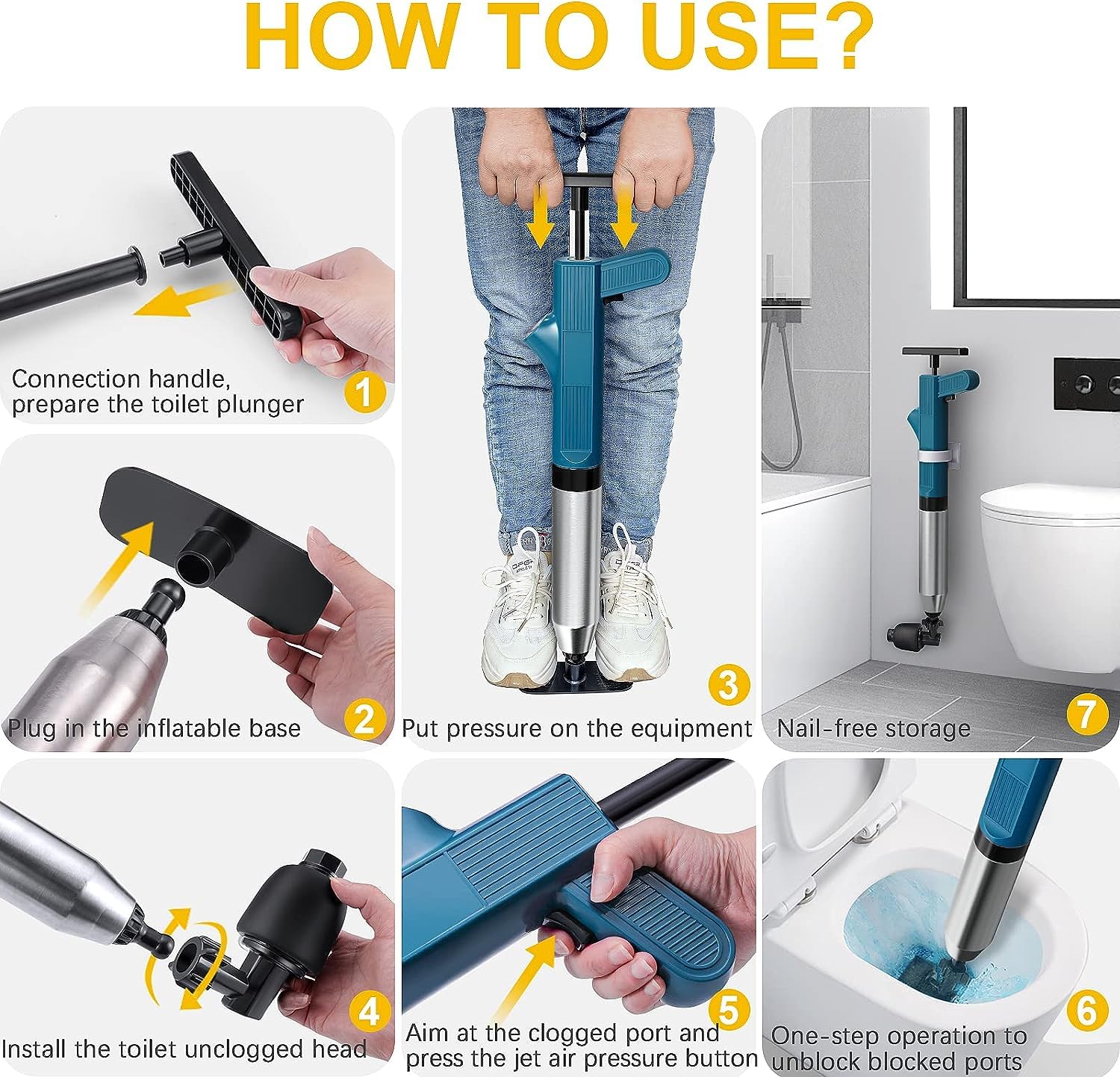 HOW TO USE?

Connection handle, prepare the toilet plunger
1

Plug in the inflatable base
2

Put pressure on the equipment
3

Nail-free storage
7

Install the toilet unclogged head
4

Aim at the clogged port and press the jet air pressure button
5

One-step operation to unblock blocked ports
6