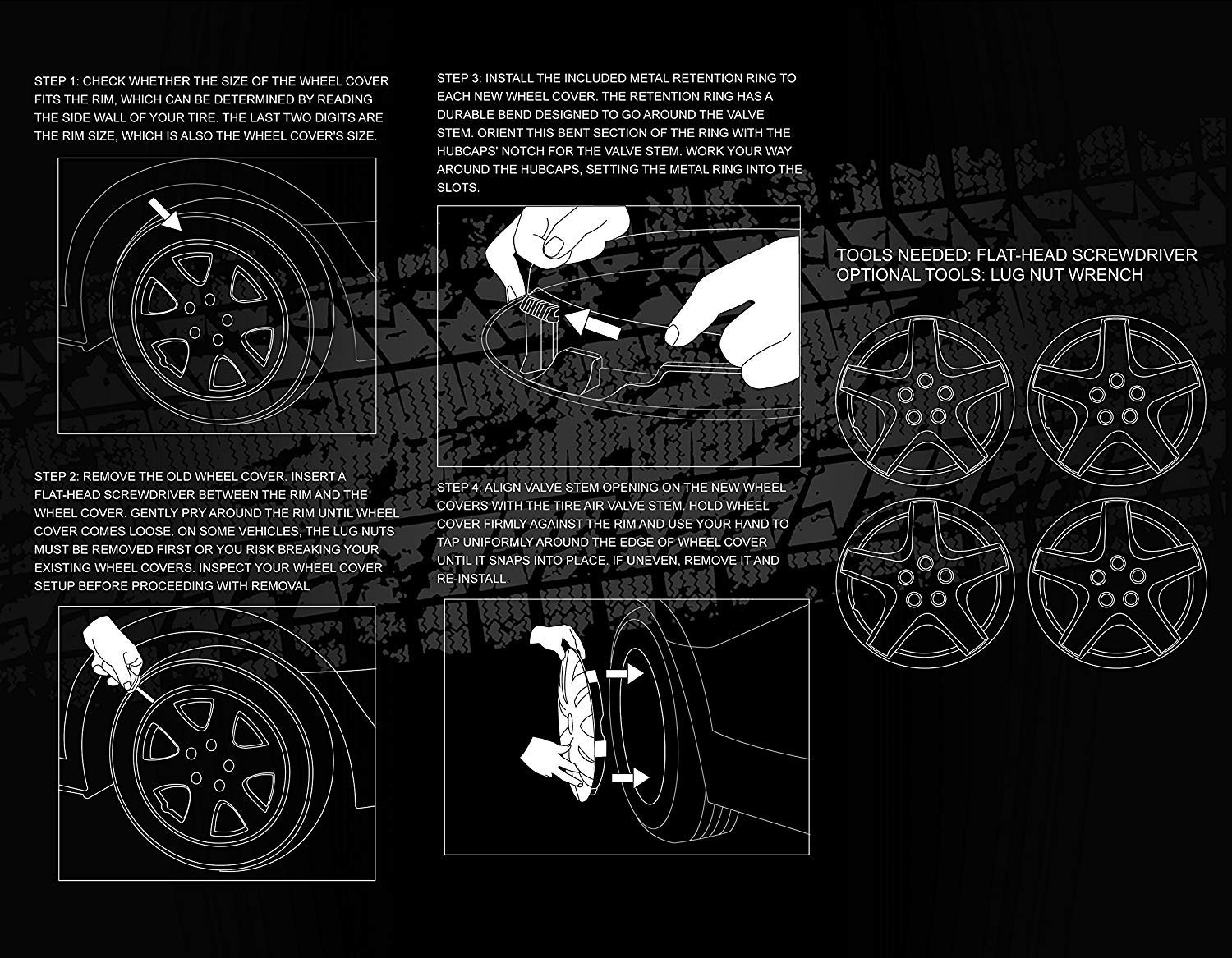 STEP 1: CHECK WHETHER THE SIZE OF THE WHEEL COVER FITS THE RIM, WHICH CAN BE DETERMINED BY READING THE SIDE WALL OF YOUR TIRE. THE LAST TWO DIGITS ARE THE RIM SIZE, WHICH IS ALSO THE WHEEL COVER'S SIZE.

STEP 2: REMOVE THE OLD WHEEL COVER. INSERT A FLAT-HEAD SCREWDRIVER BETWEEN THE RIM AND THE WHEEL COVER. GENTLY PRY AROUND THE RIM UNTIL WHEEL COVER COMES LOOSE. ON SOME VEHICLES, THE LUG NUTS MUST BE REMOVED FIRST OR YOU RISK BREAKING YOUR EXISTING WHEEL COVERS. INSPECT YOUR WHEEL COVER SETUP BEFORE PROCEEDING WITH REMOVAL

STEP 3: INSTALL THE INCLUDED METAL RETENTION RING TO EACH NEW WHEEL COVER. THE RETENTION RING HAS A DURABLE BEND DESIGNED TO GO AROUND THE VALVE STEM. ORIENT THIS BENT SECTION OF THE RING WITH THE HUBCAPS' NOTCH FOR THE VALVE STEM. WORK YOUR WAY AROUND THE HUBCAPS, SETTING THE METAL RING INTO THE SLOTS.

STEP 4: ALIGN VALVE STEM OPENING ON THE NEW WHEEL COVERS WITH THE TIRE AIR VALVE STEM. HOLD WHEEL COVER FIRMLY AGAINST THE RIM AND USE YOUR HAND TO TAP UNIFORMLY AROUND THE EDGE OF WHEEL COVER UNTIL IT SNAPS INTO PLACE. IF UNEVEN, REMOVE IT AND RE-INSTALL.

TOOLS NEEDED: FLAT-HEAD SCREWDRIVER
OPTIONAL TOOLS: LUG NUT WRENCH