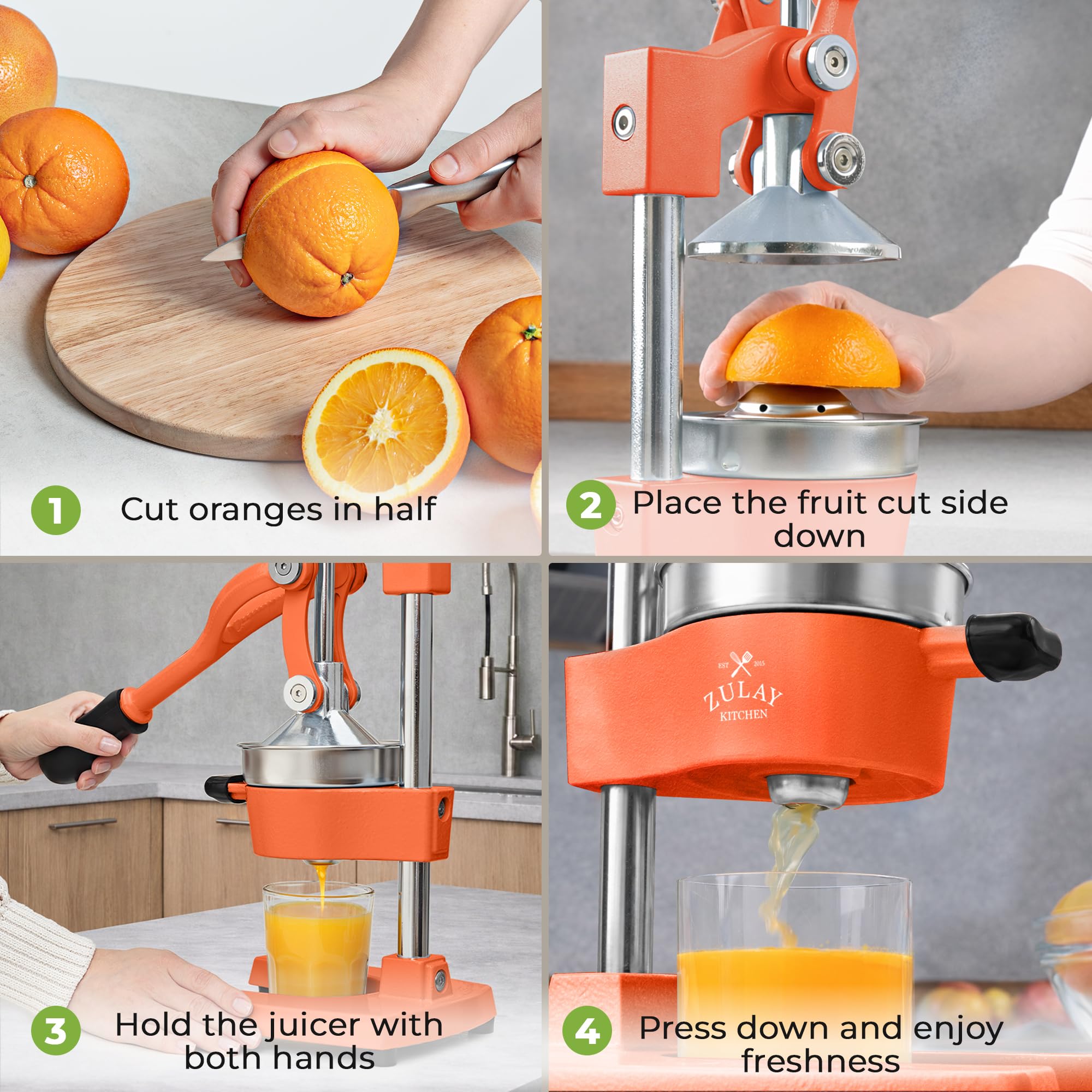 1 Cut oranges in half

2 Place the fruit cut side down

3 Hold the juicer with both hands

EST 2015
ZULAY
KITCHEN

4 Press down and enjoy freshness