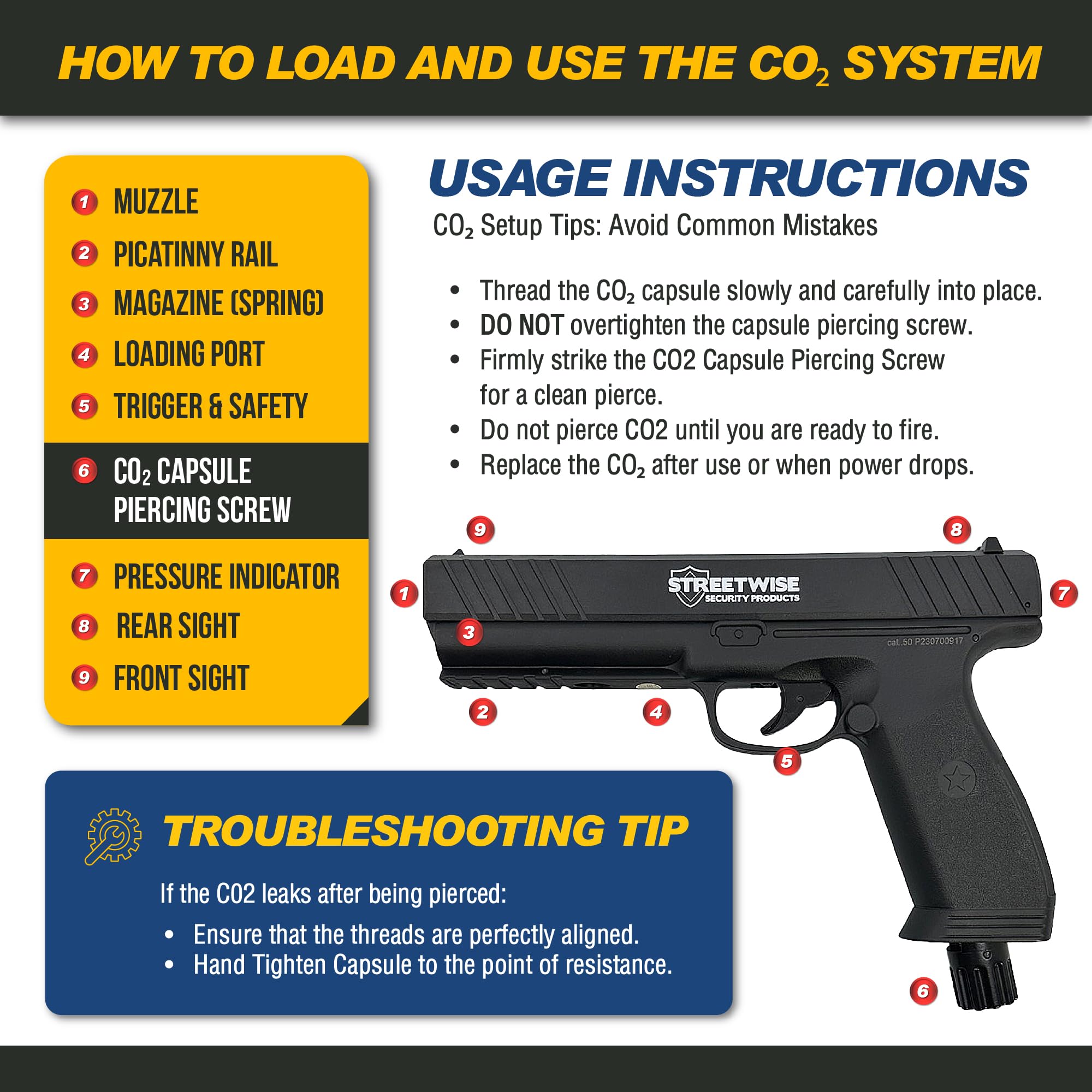 HOW TO LOAD AND USE THE $CO_2$ SYSTEM

1 MUZZLE
2 PICATINNY RAIL
3 MAGAZINE (SPRING)
4 LOADING PORT
5 TRIGGER & SAFETY
6 $CO_2$ CAPSULE PIERCING SCREW
7 PRESSURE INDICATOR
8 REAR SIGHT
9 FRONT SIGHT

USAGE INSTRUCTIONS

$CO_2$ Setup Tips: Avoid Common Mistakes

• Thread the $CO_2$ capsule slowly and carefully into place.
• DO NOT overtighten the capsule piercing screw.
• Firmly strike the CO2 Capsule Piercing Screw for a clean pierce.
• Do not pierce CO2 until you are ready to fire.
• Replace the $CO_2$ after use or when power drops.

9 8 1 7 3 2 4 5 6

STREETWISE SECURITY PRODUCTS

cal..50 P230700917

TROUBLESHOOTING TIP

If the C02 leaks after being pierced:

• Ensure that the threads are perfectly aligned.
• Hand Tighten Capsule to the point of resistance.