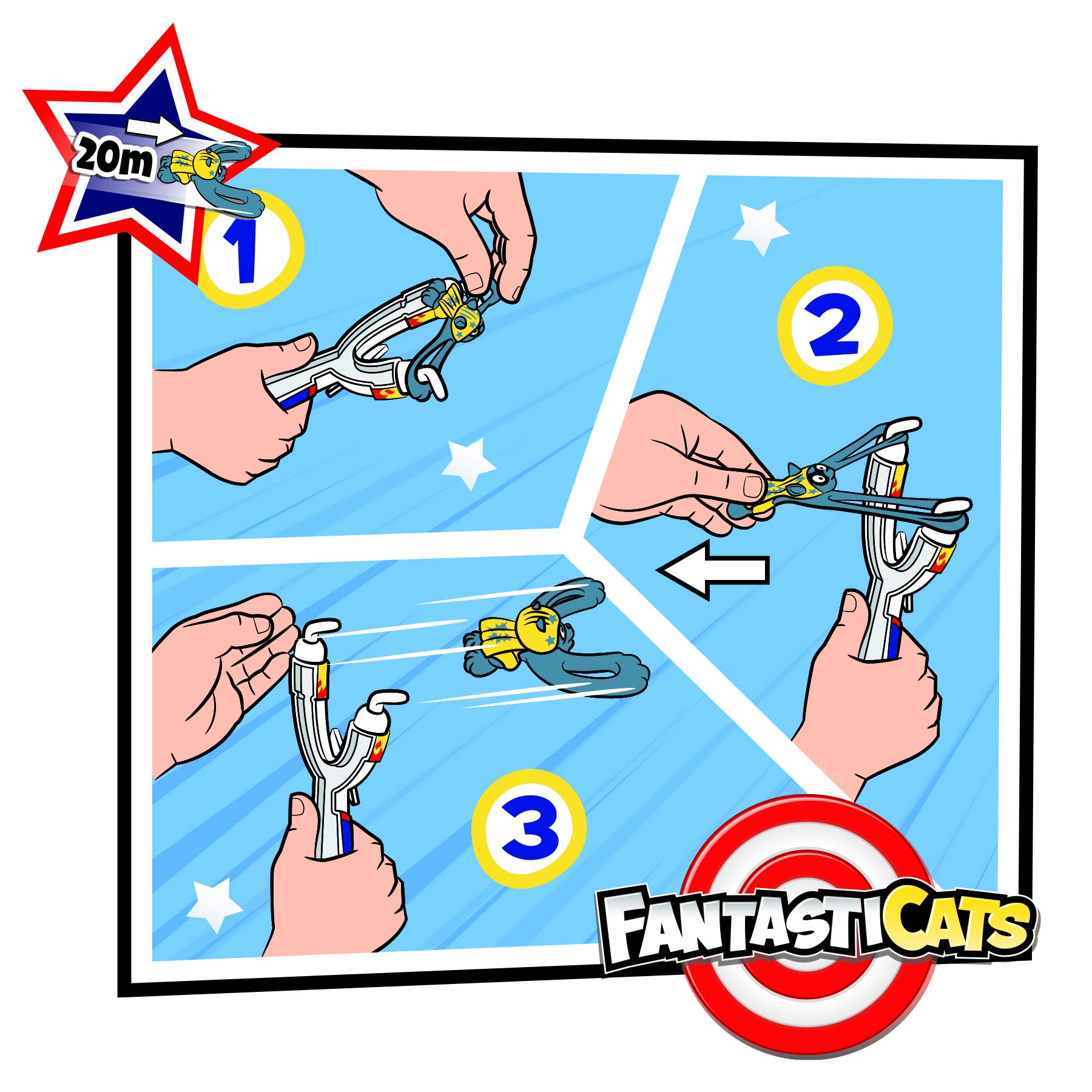 20m

1

2

3

FANTASTICATS