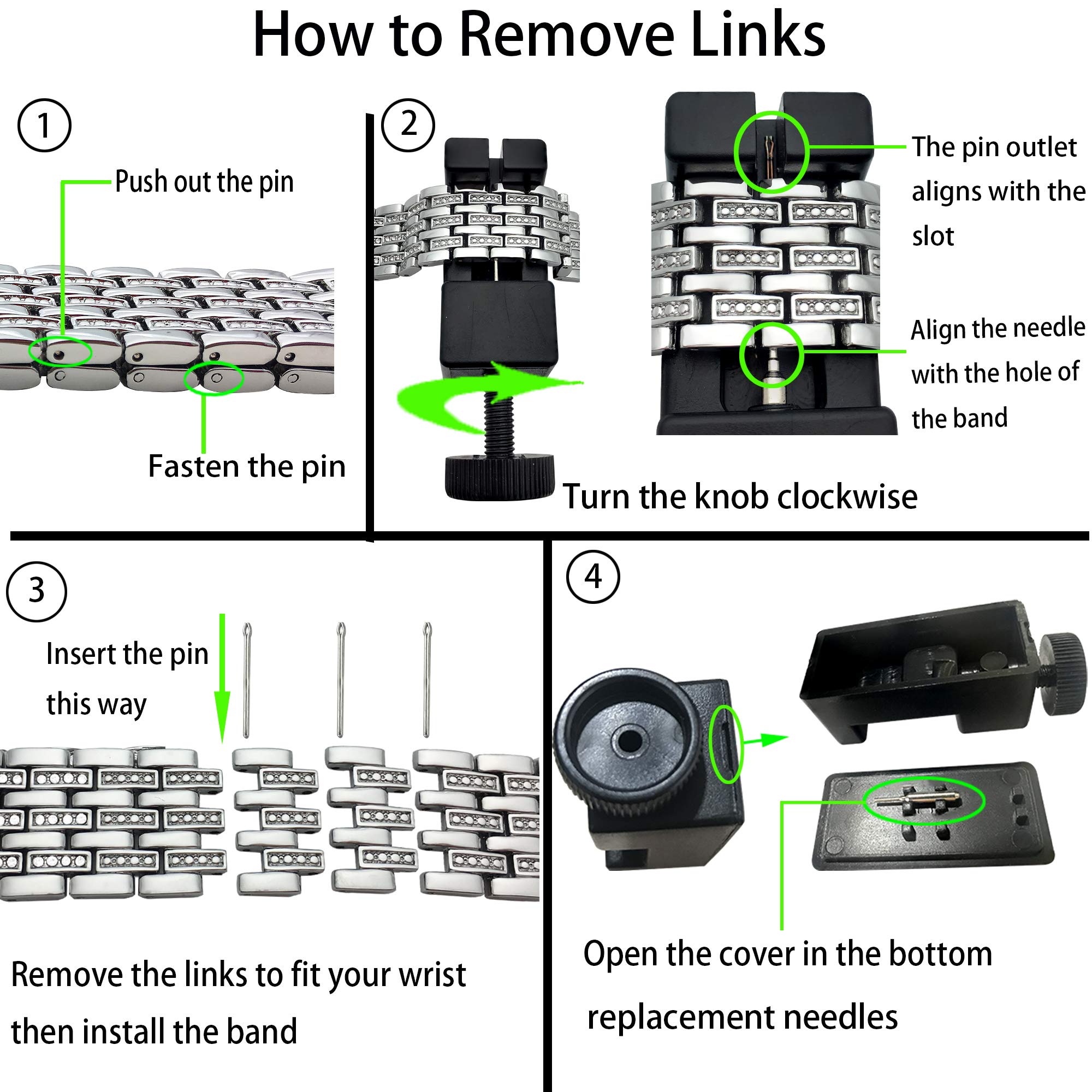 How to Remove Links

①

Push out the pin

Fasten the pin

②

The pin outlet aligns with the slot

Align the needle with the hole of the band

Turn the knob clockwise

③

Insert the pin this way

Remove the links to fit your wrist then install the band

④

Open the cover in the bottom

replacement needles