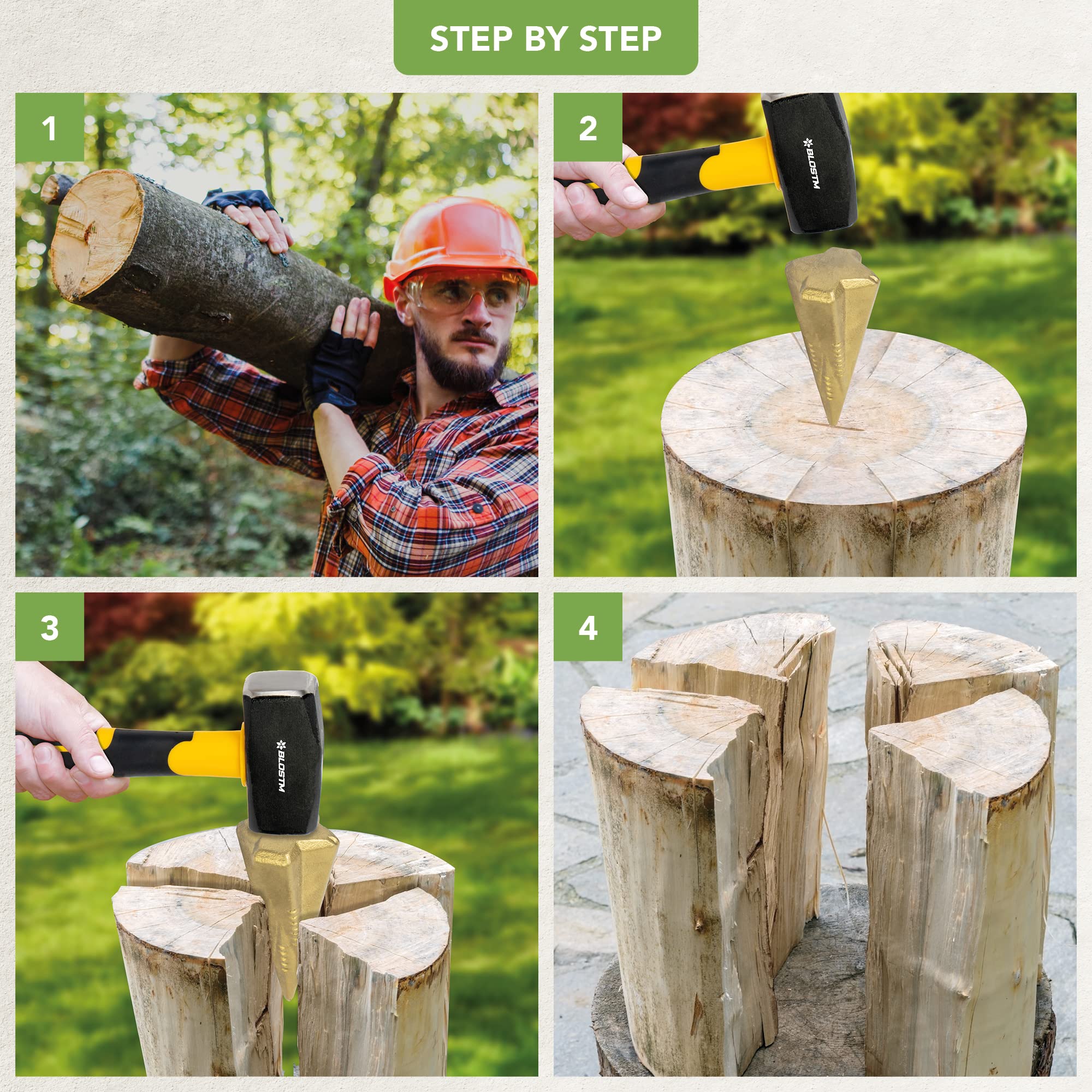 STEP BY STEP

1

2

BLOSTM

3

BLOSTM

4