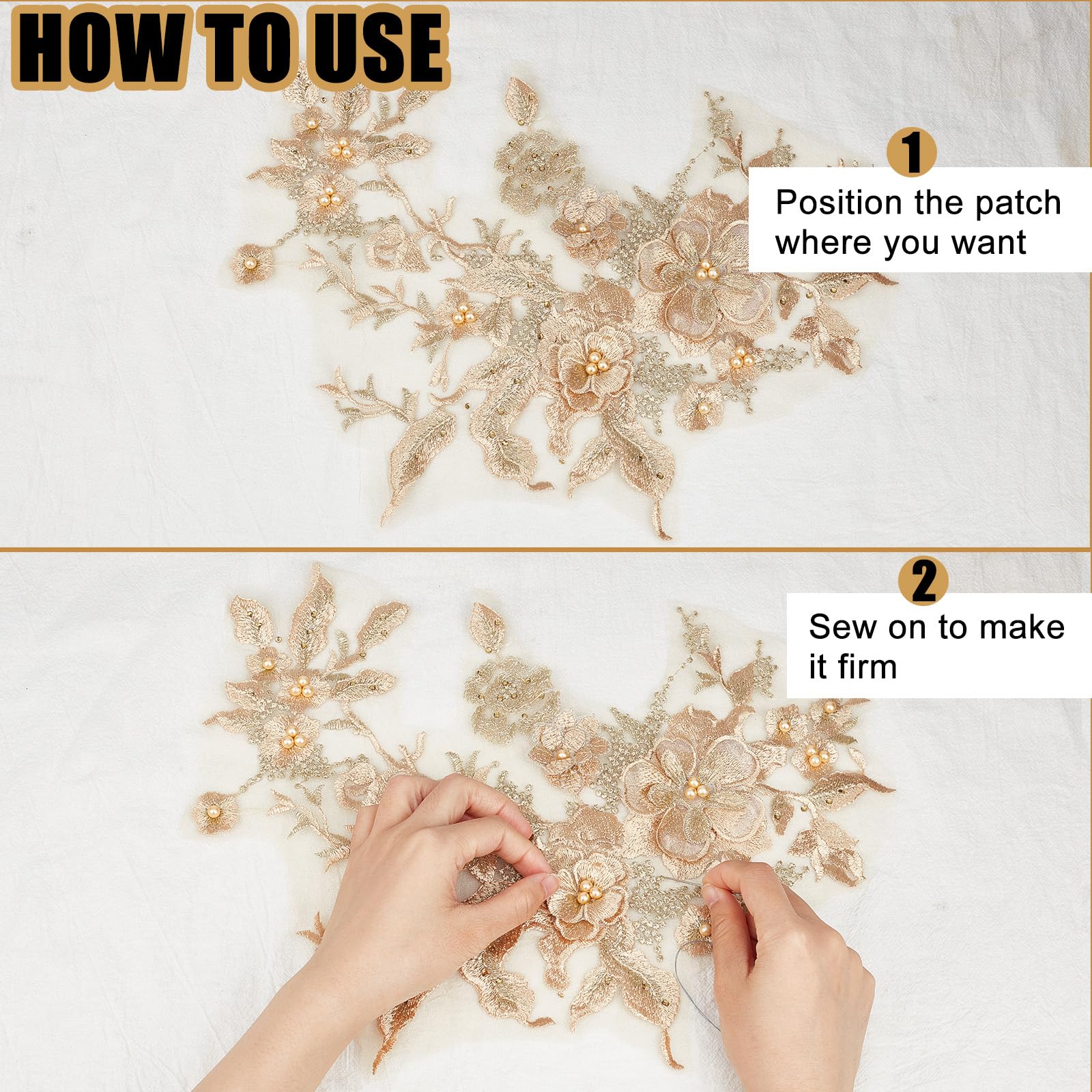 HOW TO USE

1
Position the patch where you want

2
Sew on to make it firm