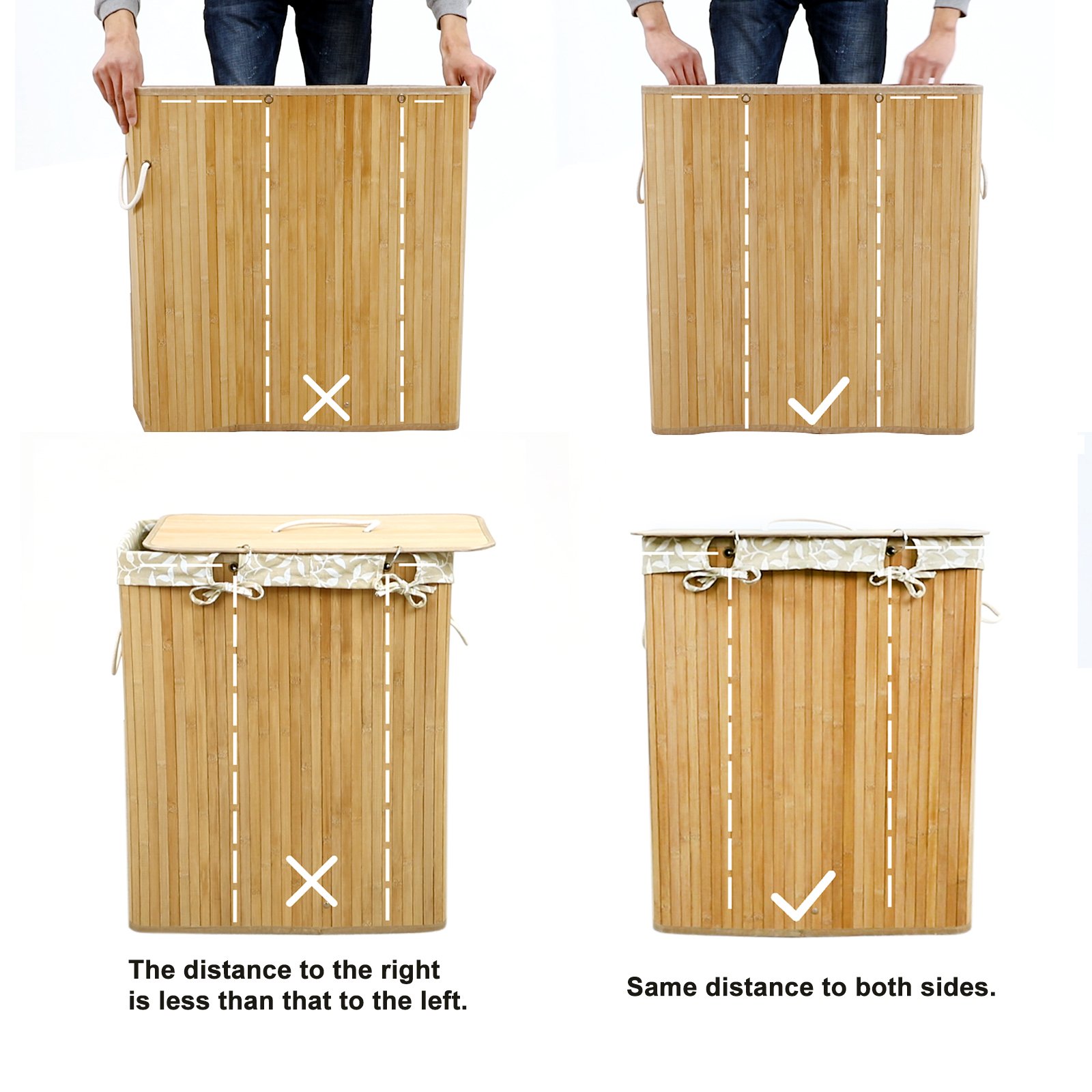 The distance to the right is less than that to the left.

Same distance to both sides.