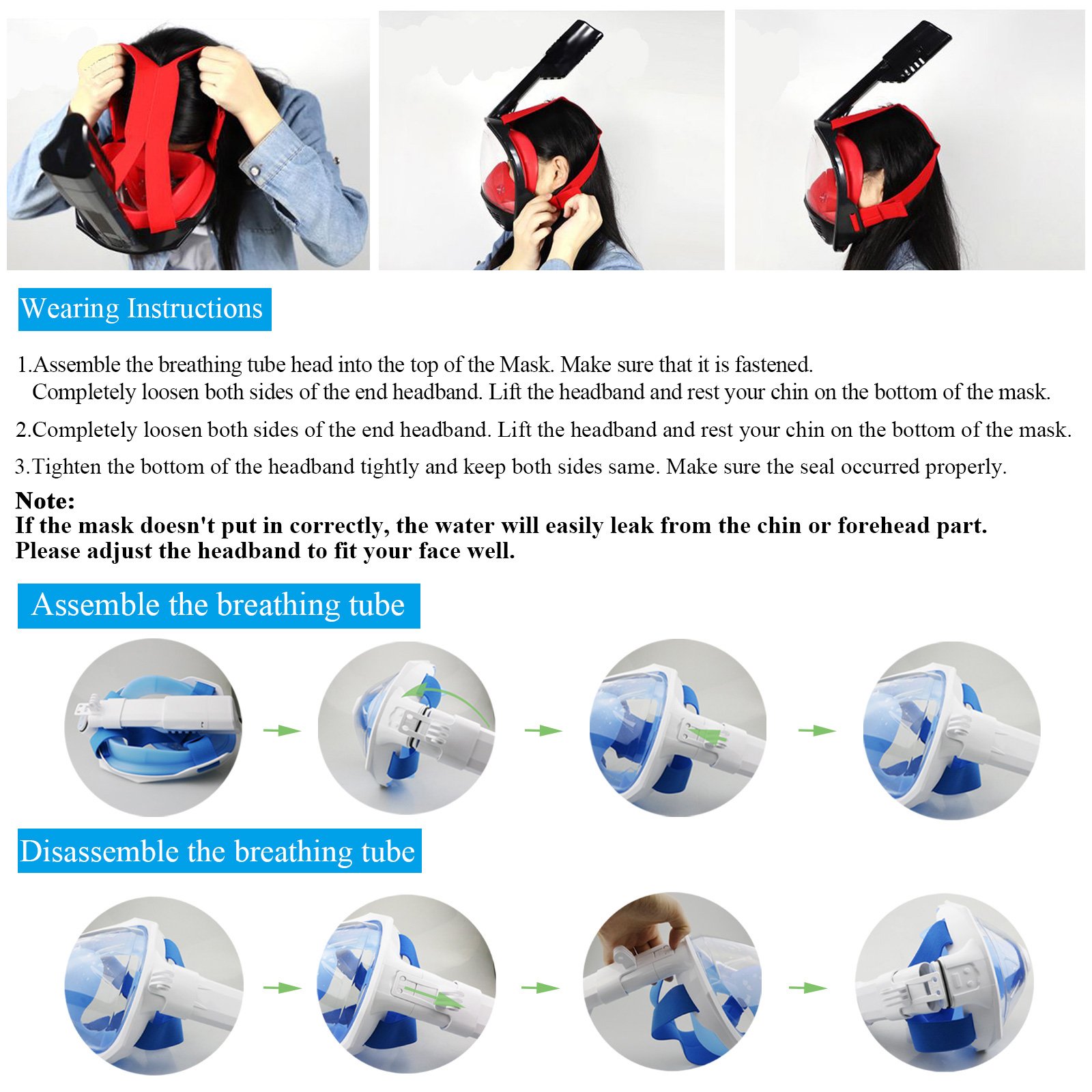 Wearing Instructions

1.Assemble the breathing tube head into the top of the Mask. Make sure that it is fastened. Completely loosen both sides of the end headband. Lift the headband and rest your chin on the bottom of the mask.

2.Completely loosen both sides of the end headband. Lift the headband and rest your chin on the bottom of the mask.

3.Tighten the bottom of the headband tightly and keep both sides same. Make sure the seal occurred properly.

Note:
If the mask doesn't put in correctly, the water will easily leak from the chin or forehead part.
Please adjust the headband to fit your face well.

Assemble the breathing tube

Disassemble the breathing tube