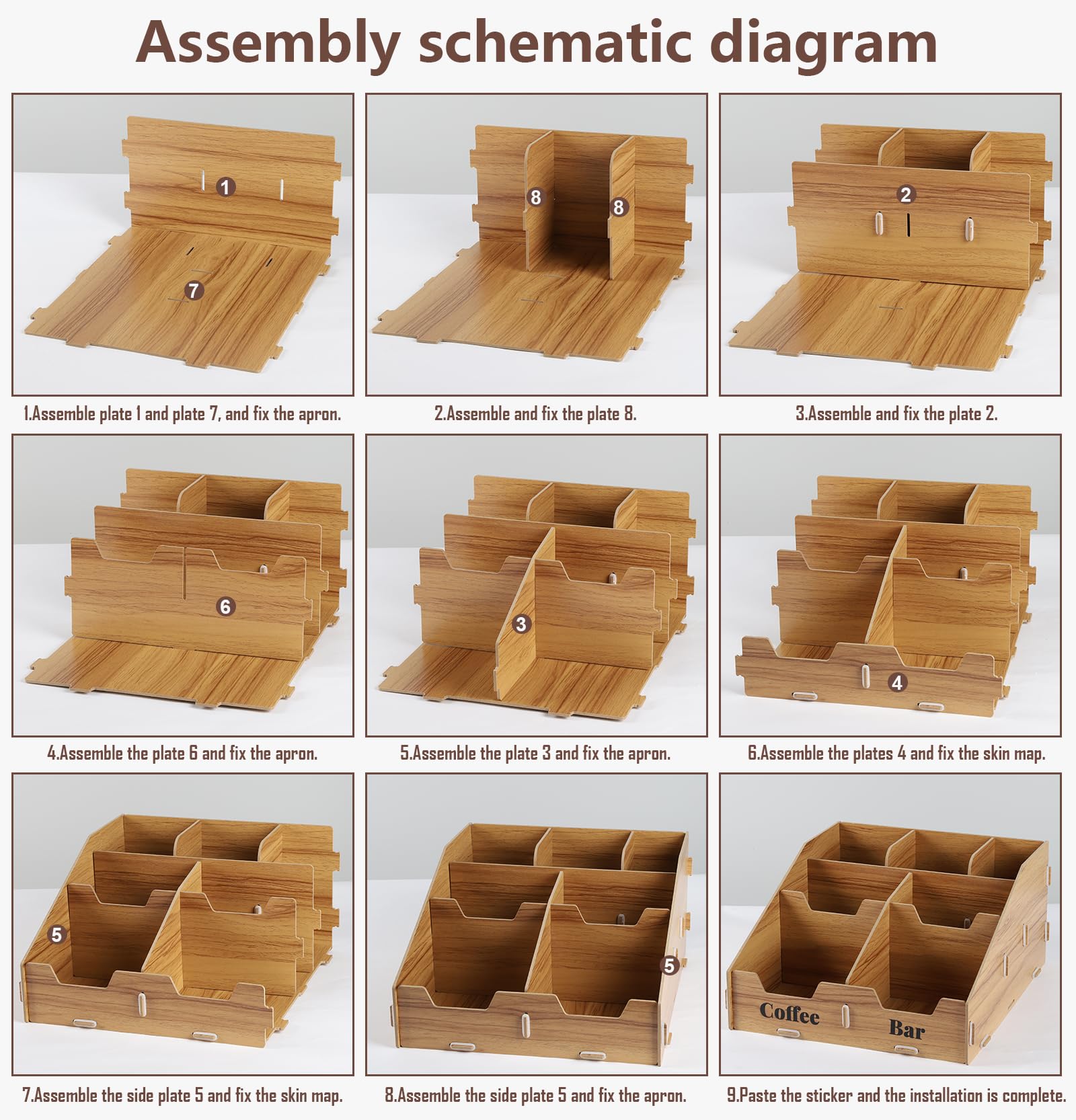 Assembly schematic diagram

1

7

1.Assemble plate 1 and plate 7, and fix the apron.

8

8

2.Assemble and fix the plate 8.

2

3.Assemble and fix the plate 2.

6

4.Assemble the plate 6 and fix the apron.

3

5.Assemble the plate 3 and fix the apron.

4

6.Assemble the plates 4 and fix the skin map.

5

7.Assemble the side plate 5 and fix the skin map.

5

8.Assemble the side plate 5 and fix the apron.

Coffee Bar

9.Paste the sticker and the installation is complete.