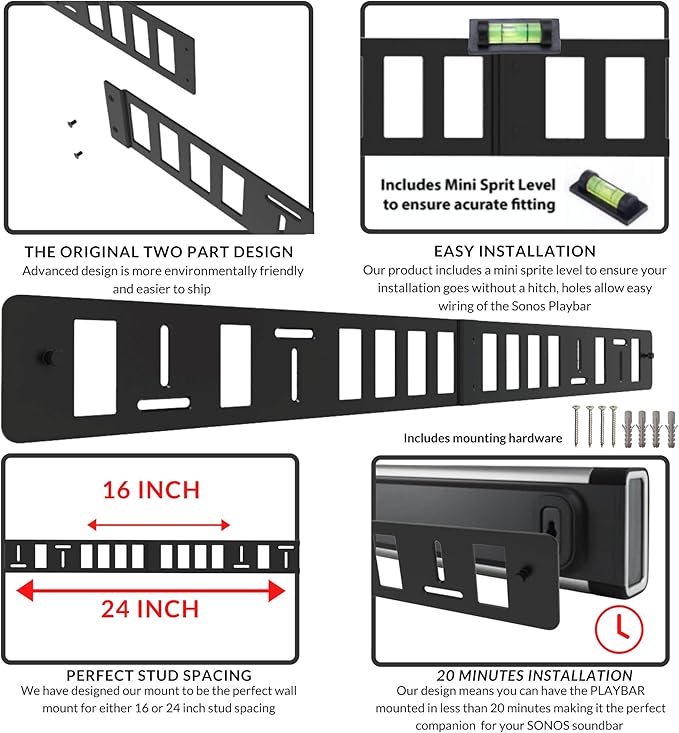 Includes Mini Sprit Level to ensure acurate fitting

THE ORIGINAL TWO PART DESIGN
Advanced design is more environmentally friendly and easier to ship

EASY INSTALLATION
Our product includes a mini sprite level to ensure your installation goes without a hitch, holes allow easy wiring of the Sonos Playbar

Includes mounting hardware

16 INCH

24 INCH

PERFECT STUD SPACING
We have designed our mount to be the perfect wall mount for either 16 or 24 inch stud spacing

20 MINUTES INSTALLATION
Our design means you can have the PLAYBAR mounted in less than 20 minutes making it the perfect companion for your SONOS soundbar