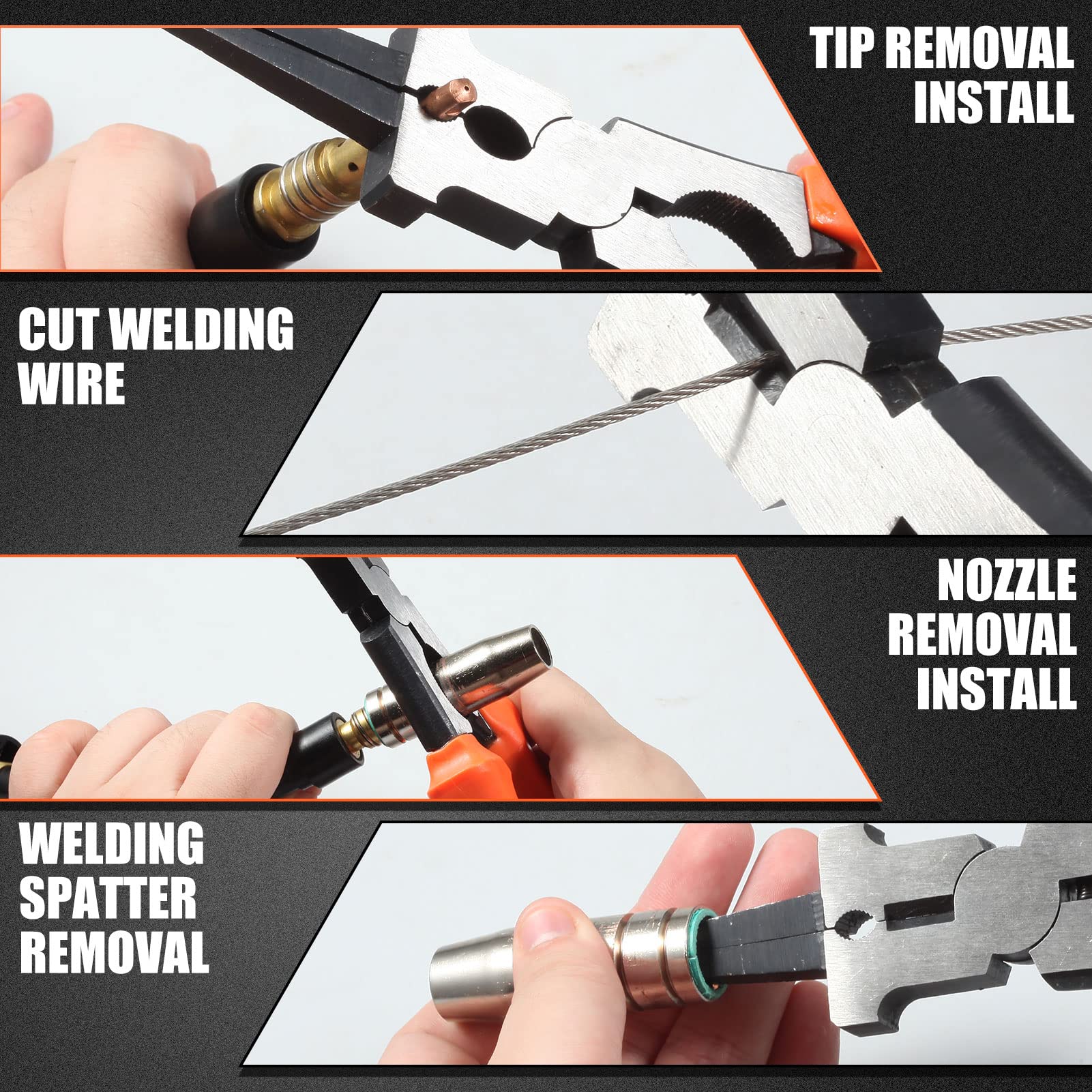 TIP REMOVAL
INSTALL

CUT WELDING
WIRE

NOZZLE
REMOVAL
INSTALL

WELDING
SPATTER
REMOVAL