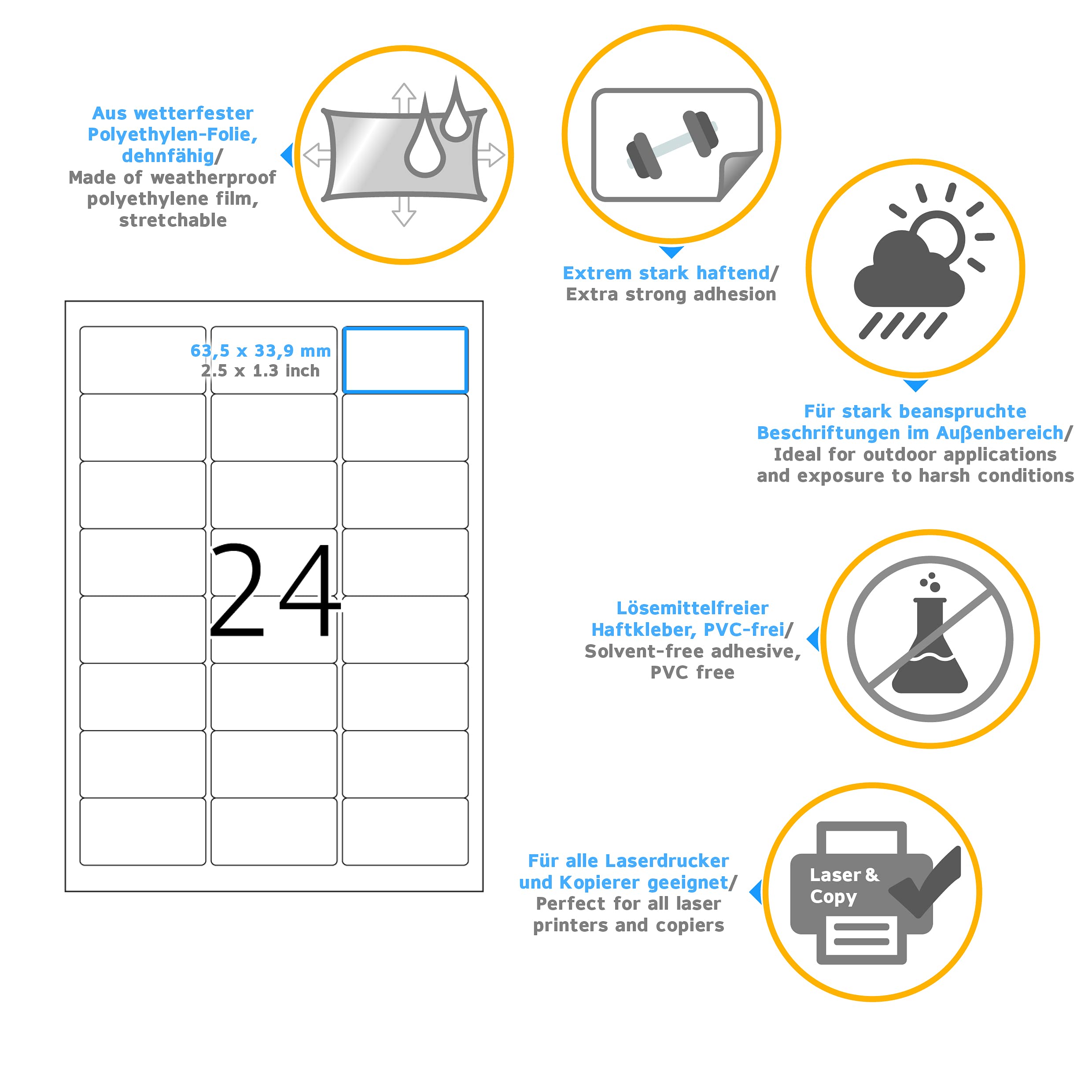 Aus wetterfester Polyethylen-Folie, dehnfähig/
Made of weatherproof polyethylene film, stretchable

Extrem stark haftend/
Extra strong adhesion

Für stark beanspruchte Beschriftungen im Außenbereich/
Ideal for outdoor applications and exposure to harsh conditions

63,5 x 33,9 mm
2.5 x 1.3 inch

24

Lösemittelfreier Haftkleber, PVC-frei/
Solvent-free adhesive, PVC free

Für alle Laserdrucker und Kopierer geeignet/
Perfect for all laser printers and copiers

Laser & Copy