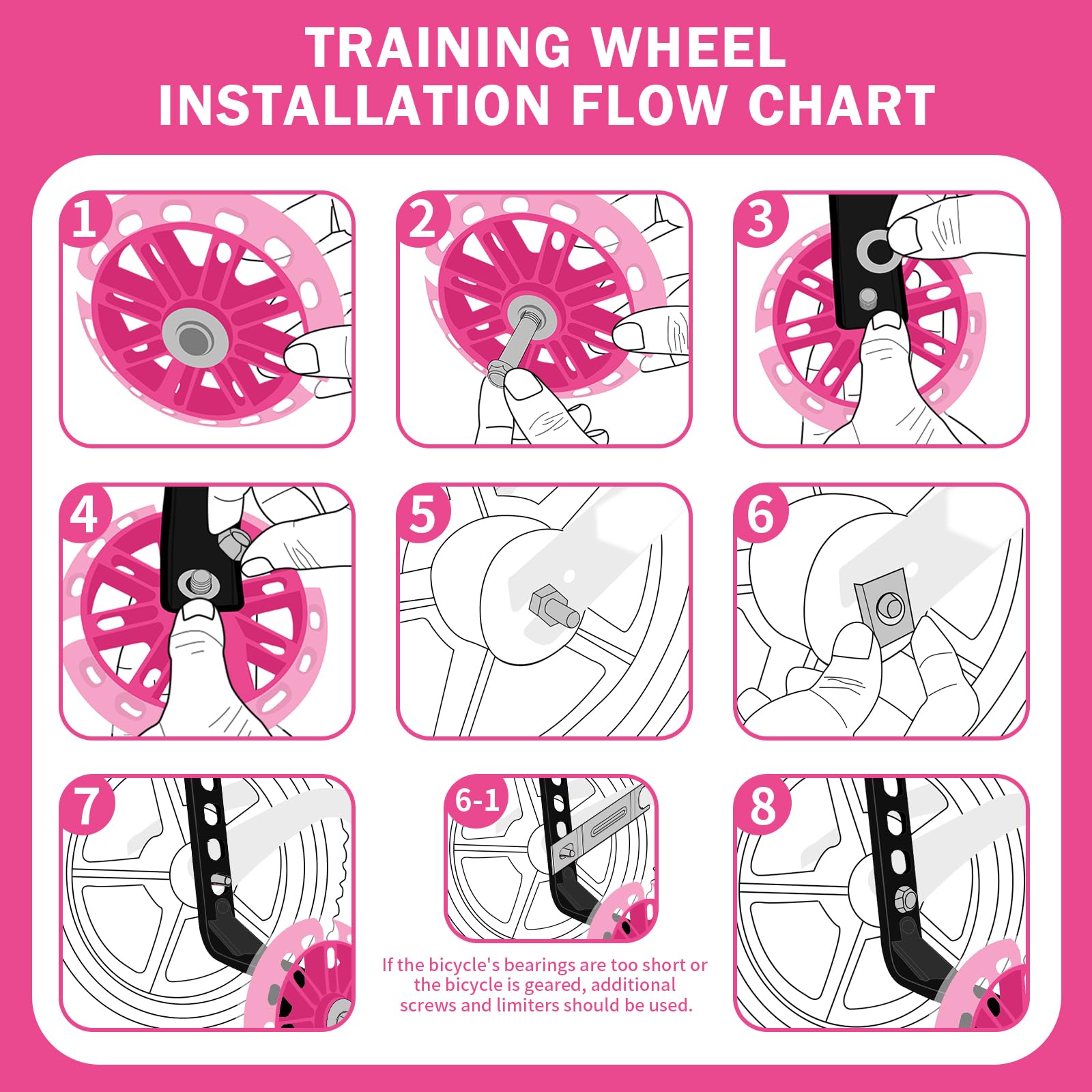 TRAINING WHEEL INSTALLATION FLOW CHART

1

2

3

4

5

6

7

6-1

If the bicycle's bearings are too short or the bicycle is geared, additional screws and limiters should be used.

8