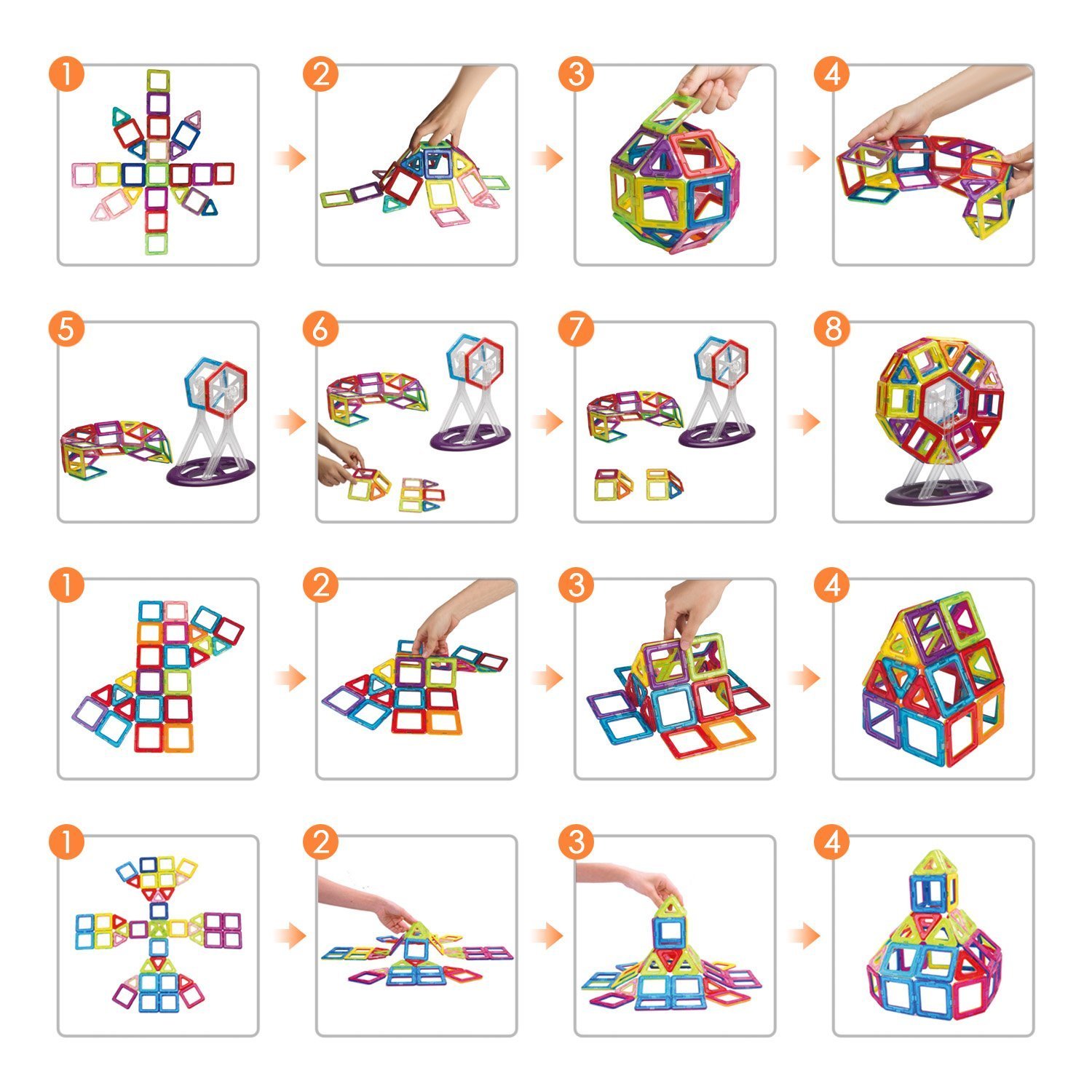 1 2 3 4

5 6 7 8

1 2 3 4

1 2 3 4