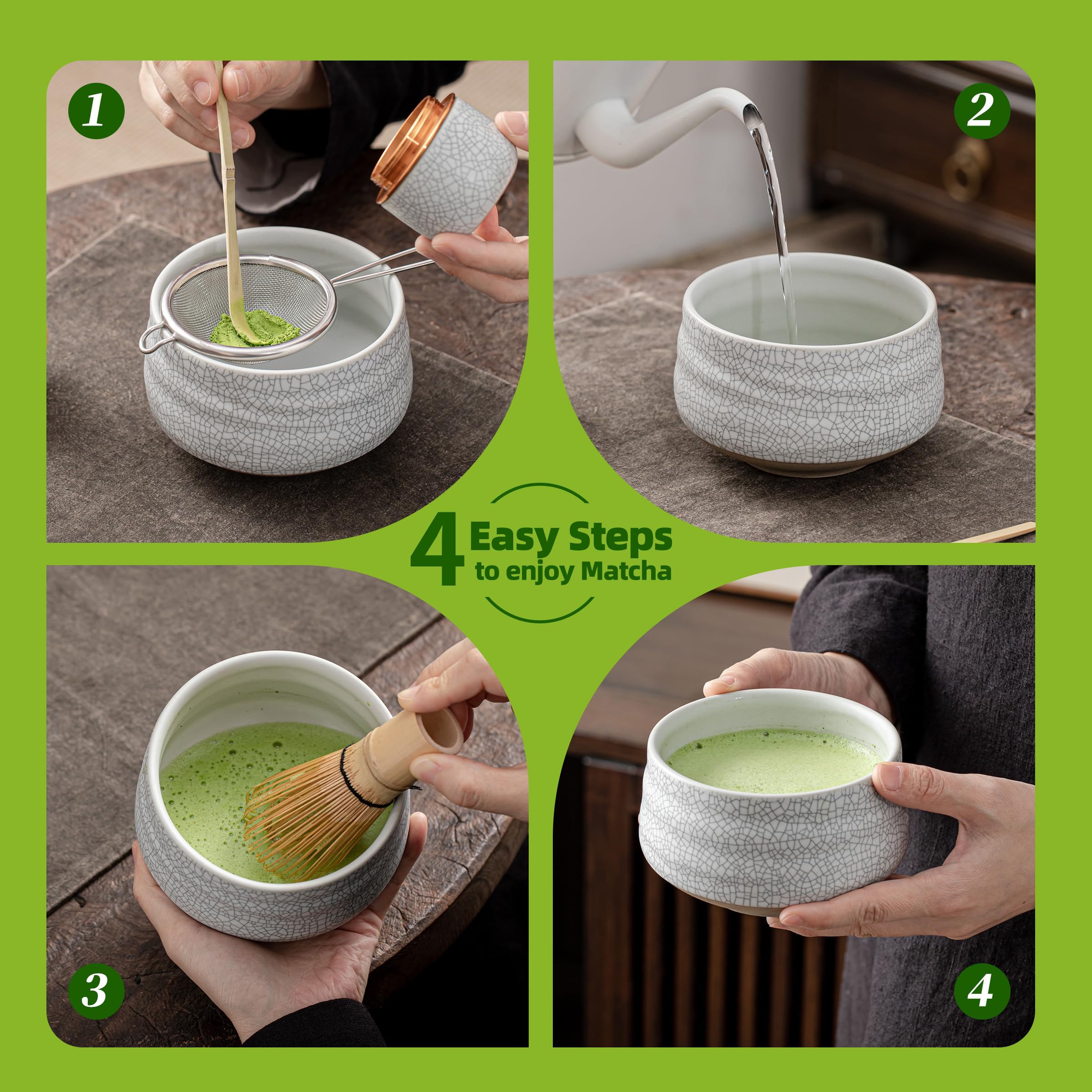 1

2

4 Easy Steps to enjoy Matcha

3

4