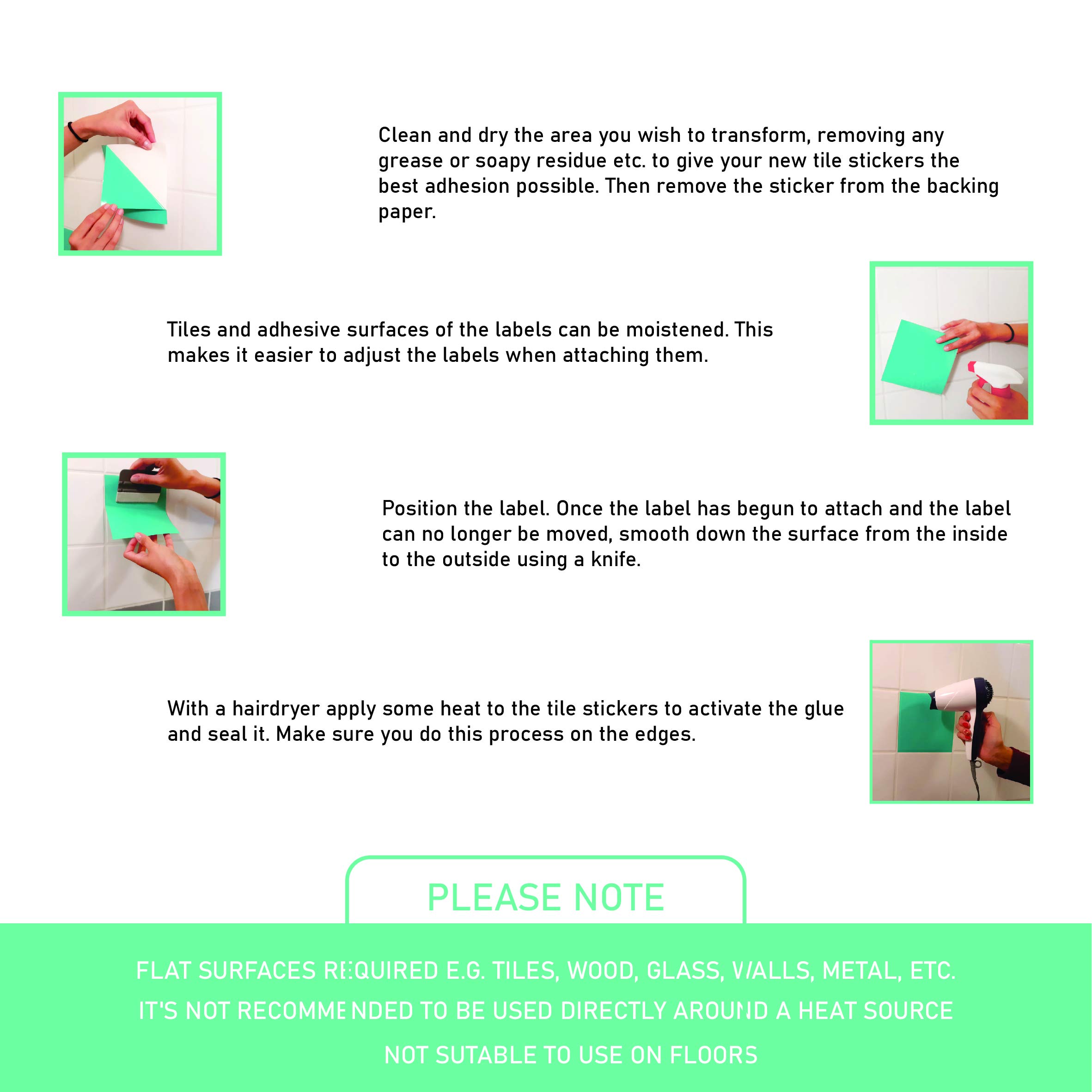 Clean and dry the area you wish to transform, removing any grease or soapy residue etc. to give your new tile stickers the best adhesion possible. Then remove the sticker from the backing paper.

Tiles and adhesive surfaces of the labels can be moistened. This makes it easier to adjust the labels when attaching them.

Position the label. Once the label has begun to attach and the label can no longer be moved, smooth down the surface from the inside to the outside using a knife.

With a hairdryer apply some heat to the tile stickers to activate the glue and seal it. Make sure you do this process on the edges.

PLEASE NOTE

FLAT SURFACES REQUIRED E.G. TILES, WOOD, GLASS, WALLS, METAL, ETC.

IT'S NOT RECOMMENDED TO BE USED DIRECTLY AROUND A HEAT SOURCE

NOT SUTABLE TO USE ON FLOORS