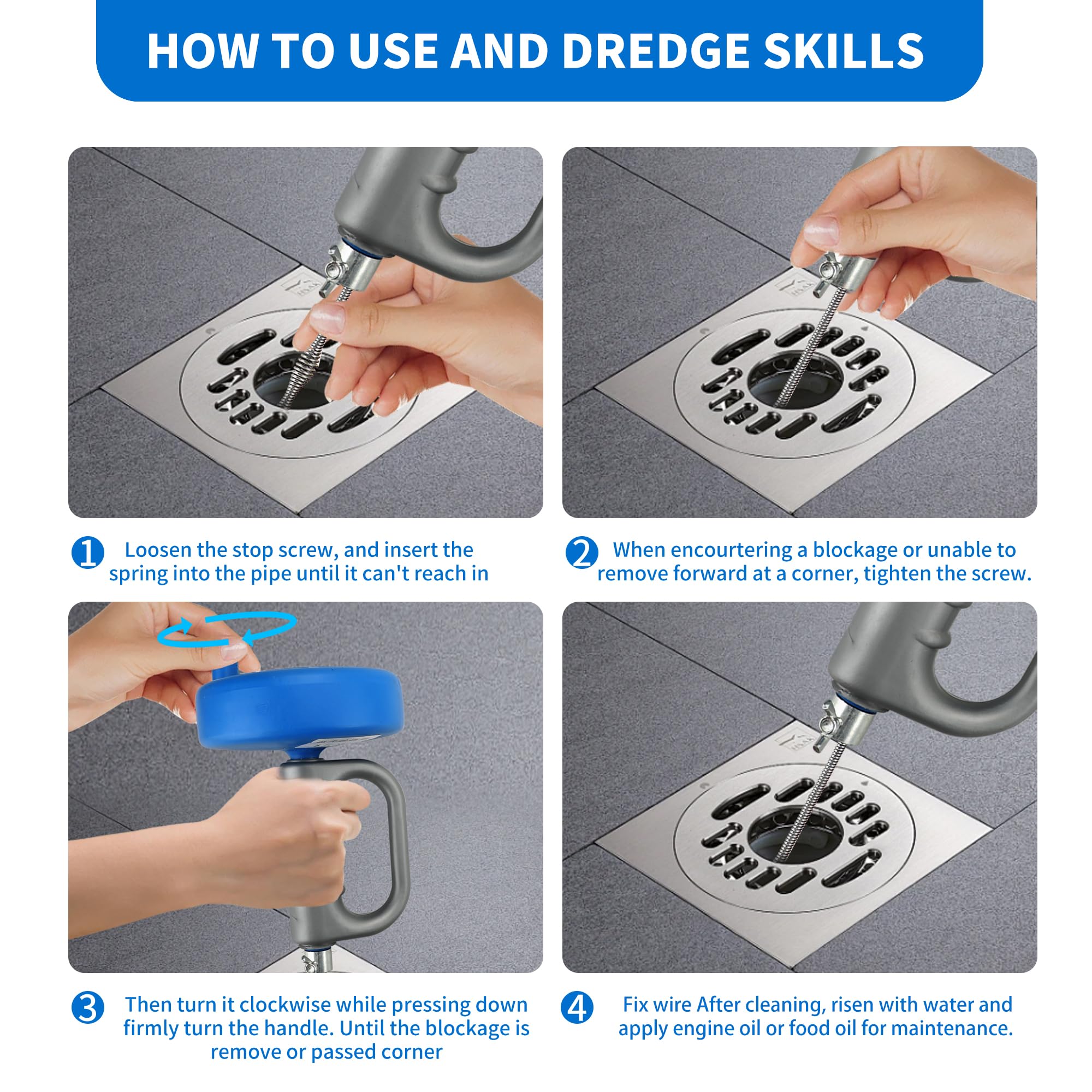 HOW TO USE AND DREDGE SKILLS

1 Loosen the stop screw, and insert the spring into the pipe until it can't reach in

2 When encourtering a blockage or unable to remove forward at a corner, tighten the screw.

3 Then turn it clockwise while pressing down firmly turn the handle. Until the blockage is remove or passed corner

4 Fix wire After cleaning, risen with water and apply engine oil or food oil for maintenance.