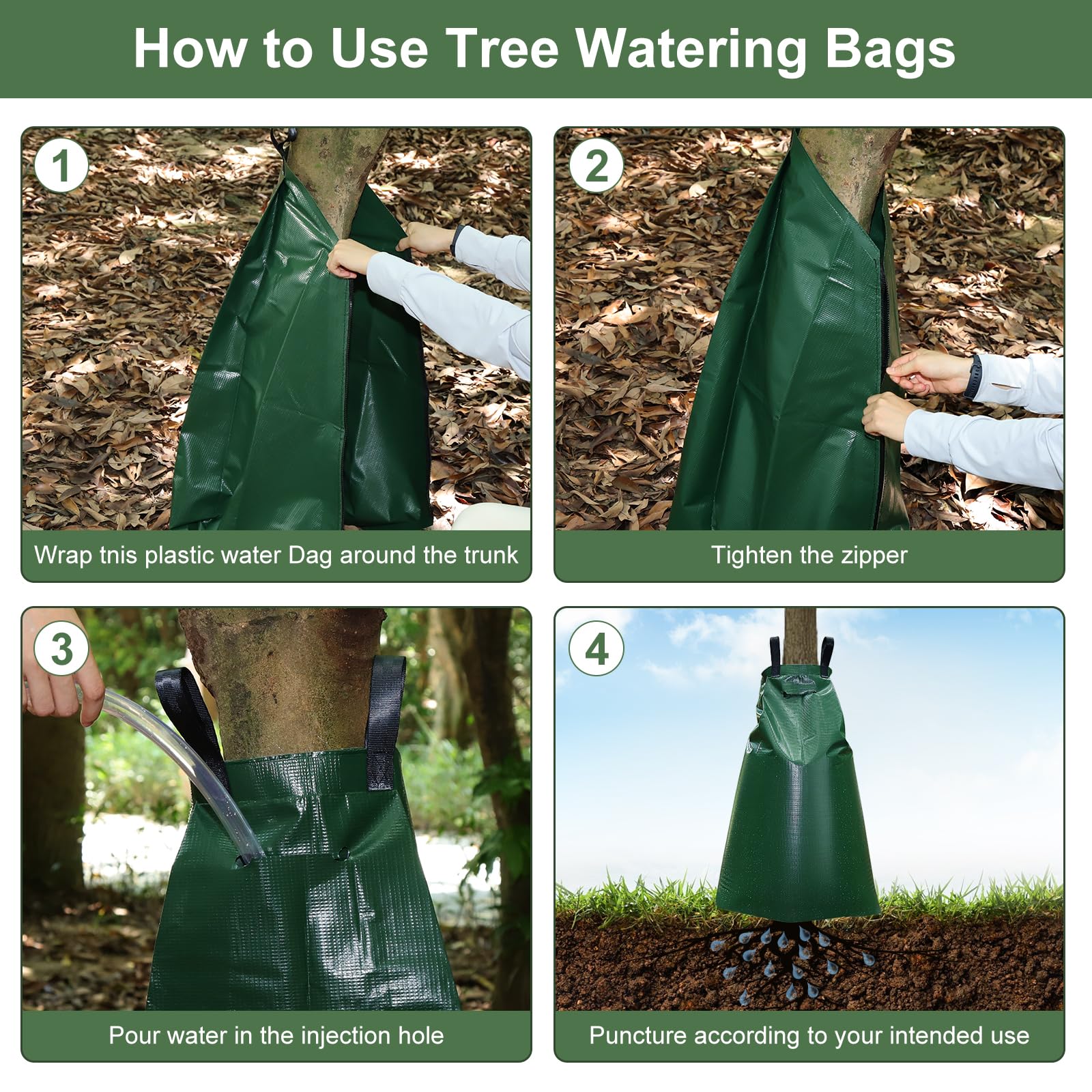 How to Use Tree Watering Bags

1

Wrap tnis plastic water Dag around the trunk

2

Tighten the zipper

3

Pour water in the injection hole

4

Puncture according to your intended use