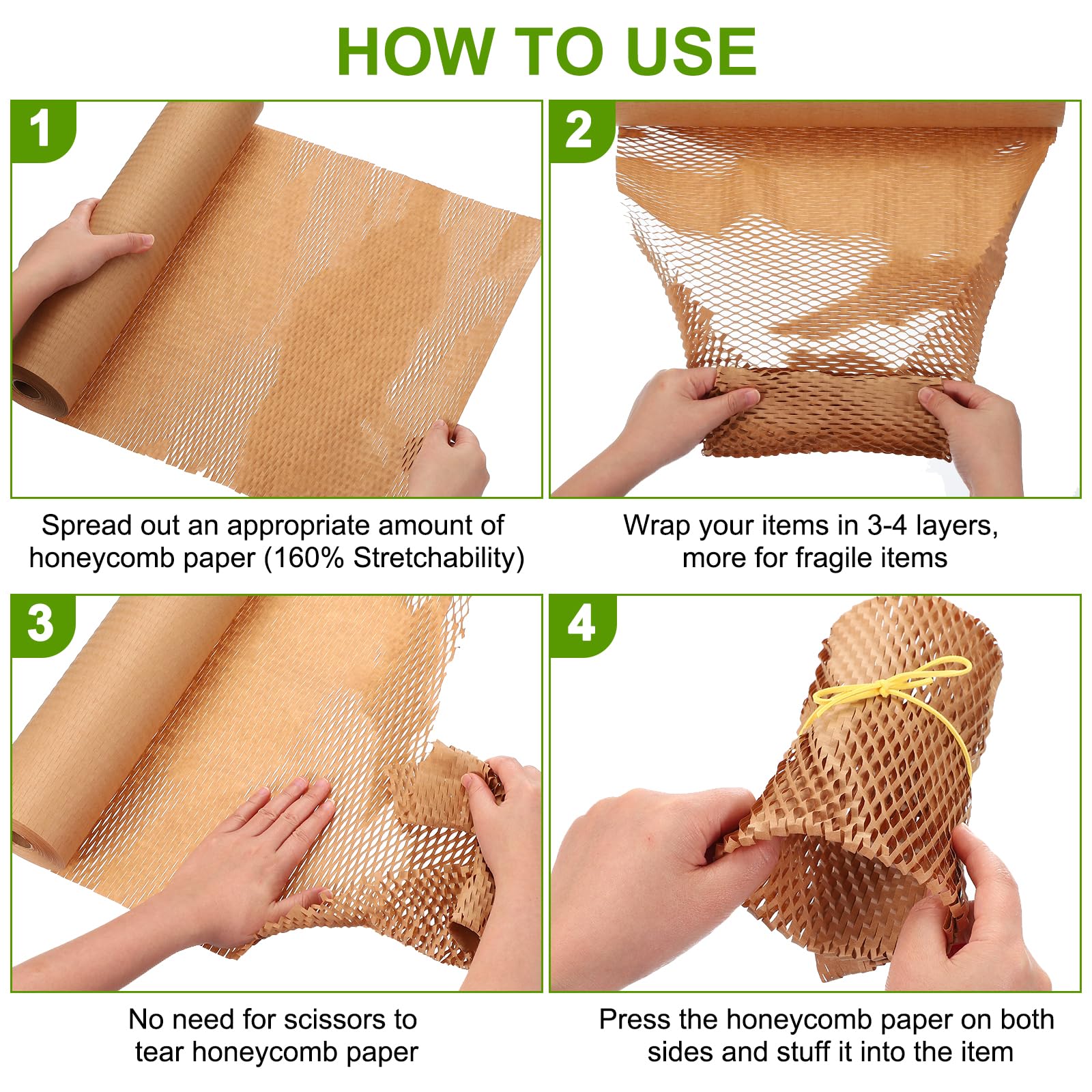 HOW TO USE

1

Spread out an appropriate amount of honeycomb paper (160% Stretchability)

2

Wrap your items in 3-4 layers, more for fragile items

3

No need for scissors to tear honeycomb paper

4

Press the honeycomb paper on both sides and stuff it into the item