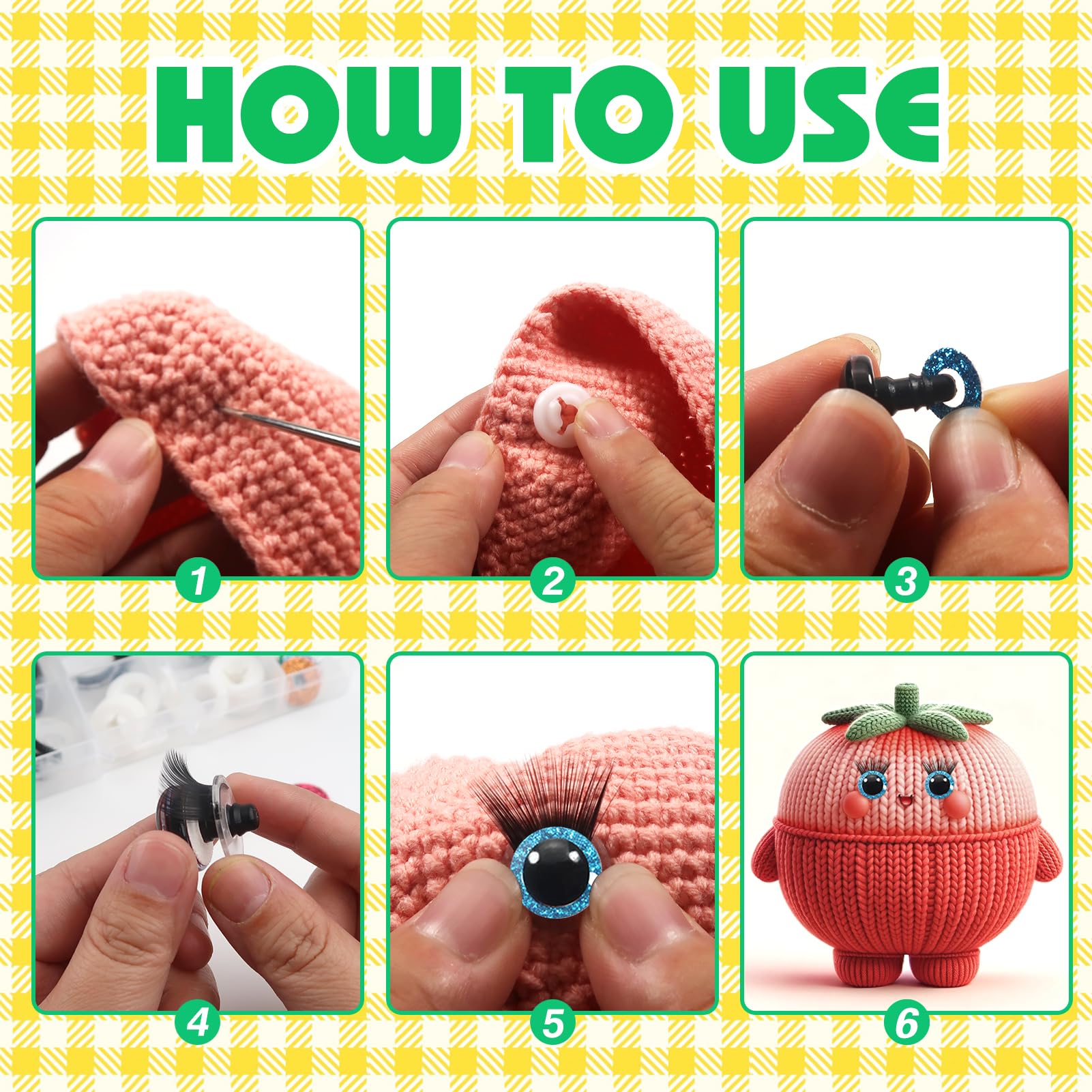 HOW TO USE

1

2

3

4

5

6