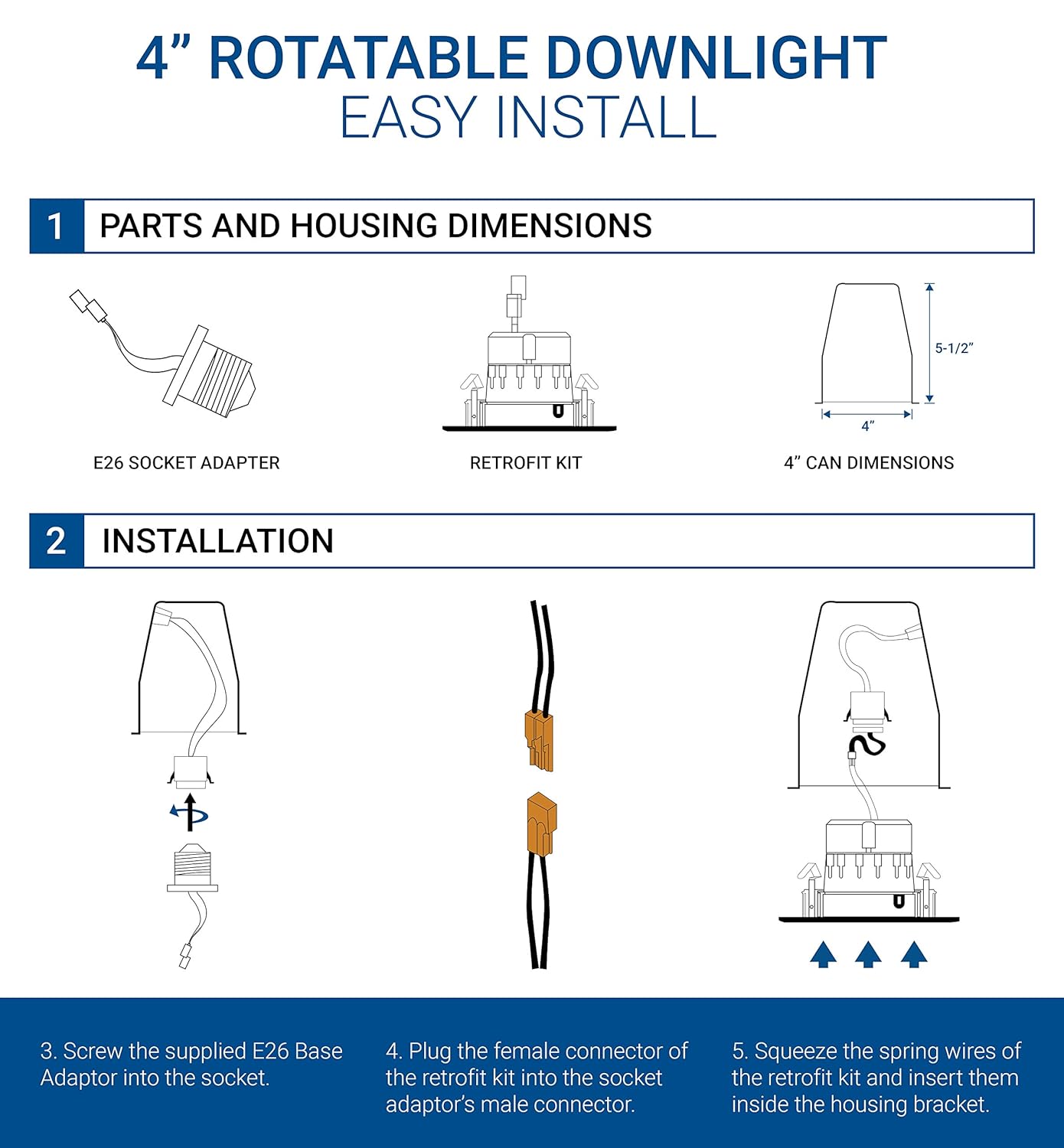 4” ROTATABLE DOWNLIGHT
EASY INSTALL

1 PARTS AND HOUSING DIMENSIONS

E26 SOCKET ADAPTER

RETROFIT KIT

5-1/2”

4”

4” CAN DIMENSIONS

2 INSTALLATION

3. Screw the supplied E26 Base Adaptor into the socket.

4. Plug the female connector of the retrofit kit into the socket adaptor’s male connector.

5. Squeeze the spring wires of the retrofit kit and insert them inside the housing bracket.